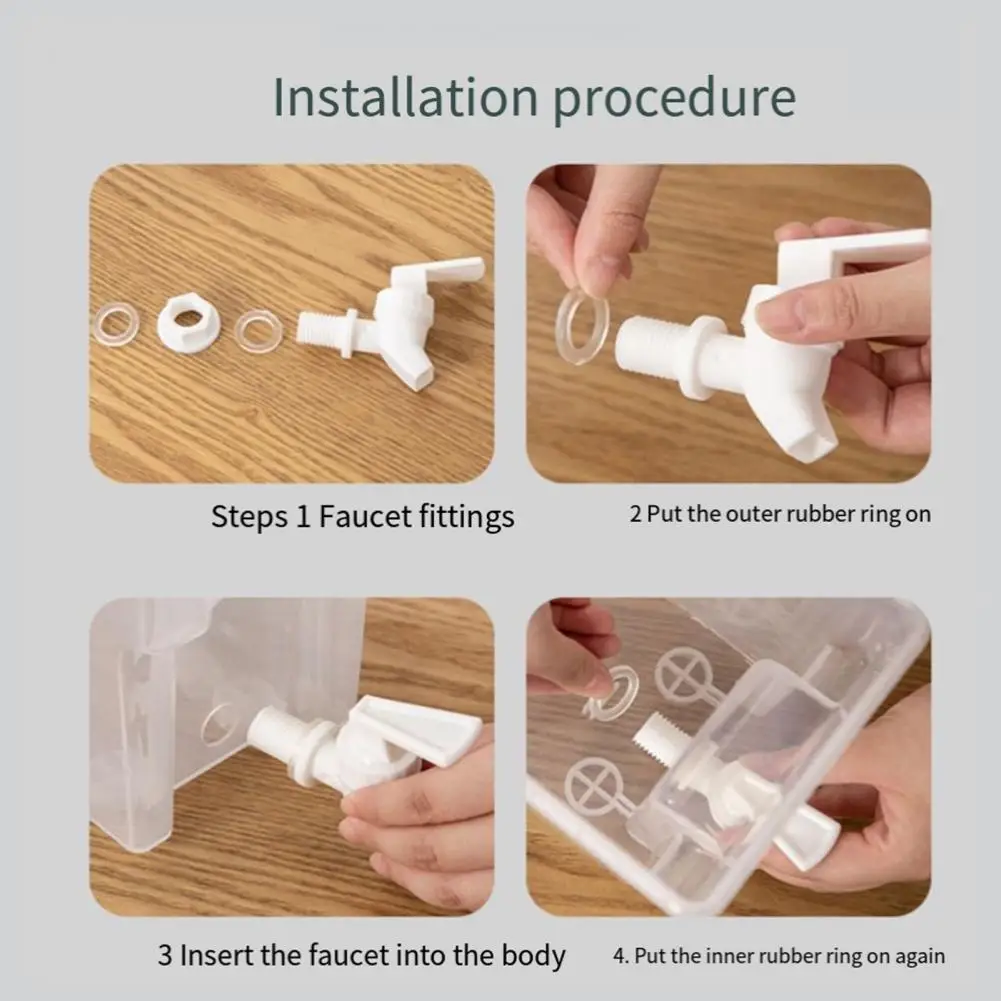 Installation procedure

Steps 1 Faucet fittings

2 Put the outer rubber ring on

3 Insert the faucet into the body

4. Put the inner rubber ring on again