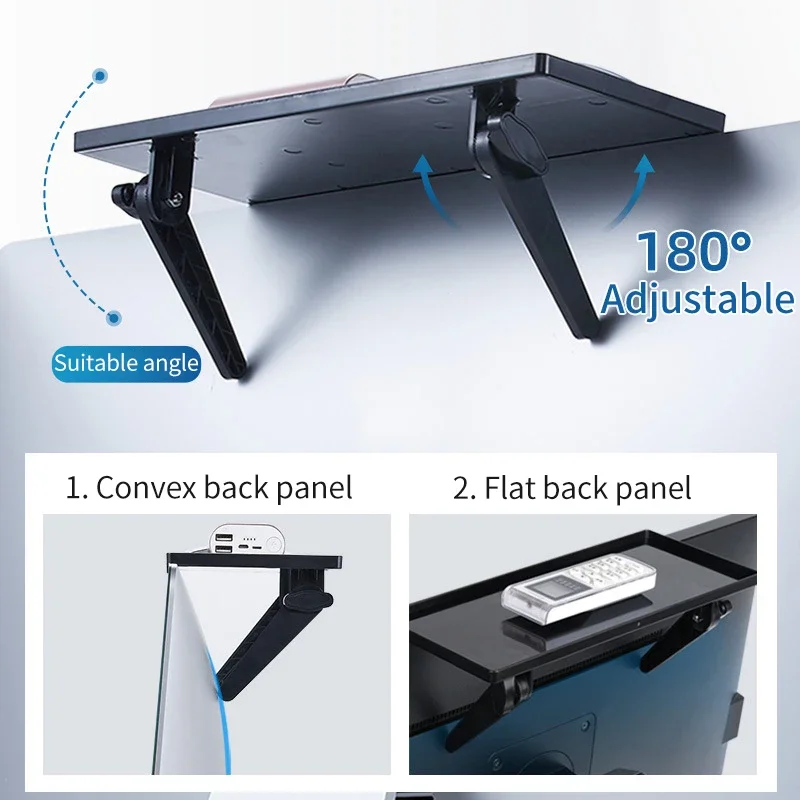 180°
Adjustable

Suitable angle

1. Convex back panel

2. Flat back panel