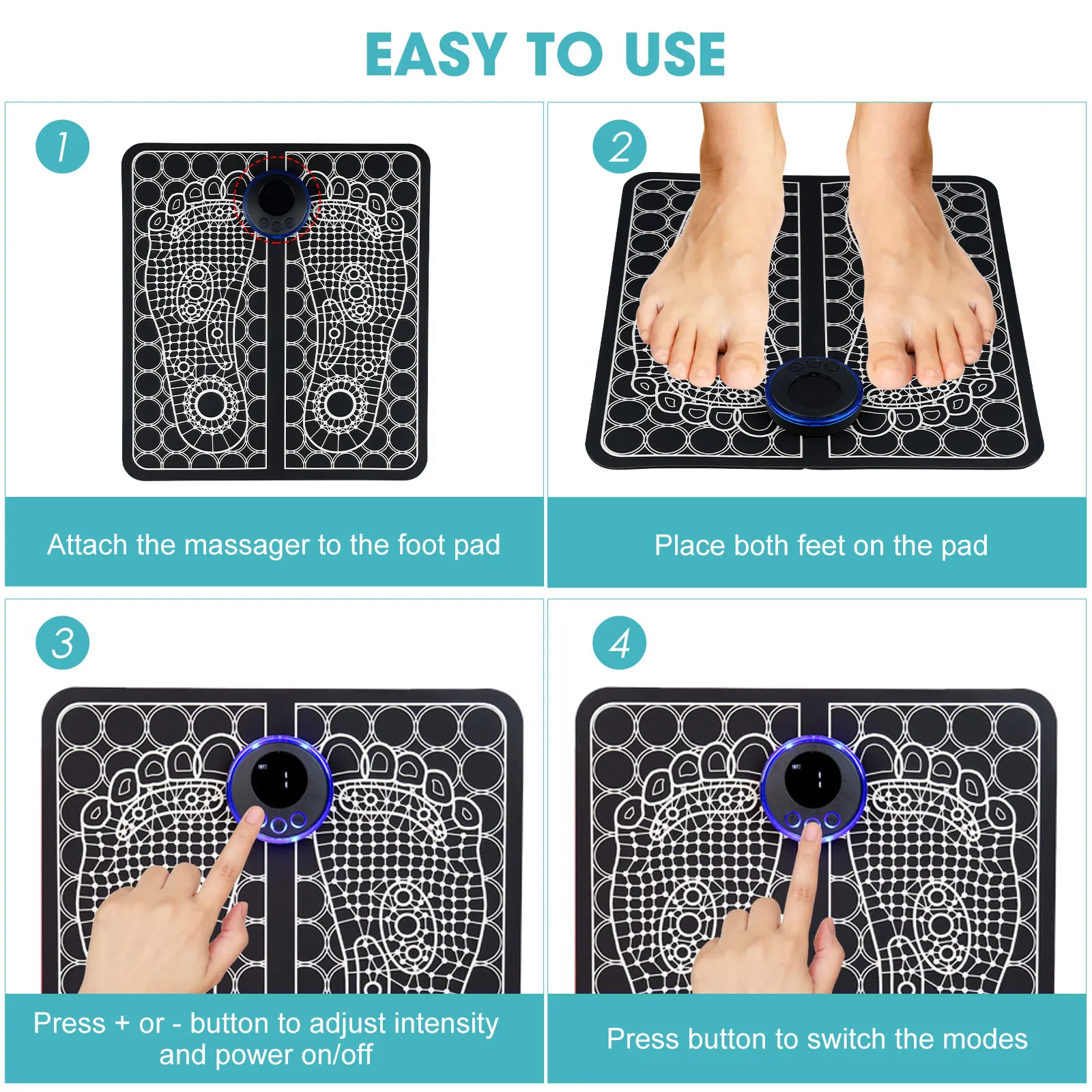 EASY TO USE

1

Attach the massager to the foot pad

2

Place both feet on the pad

3

Press + or - button to adjust intensity and power on/off

4

Press button to switch the modes