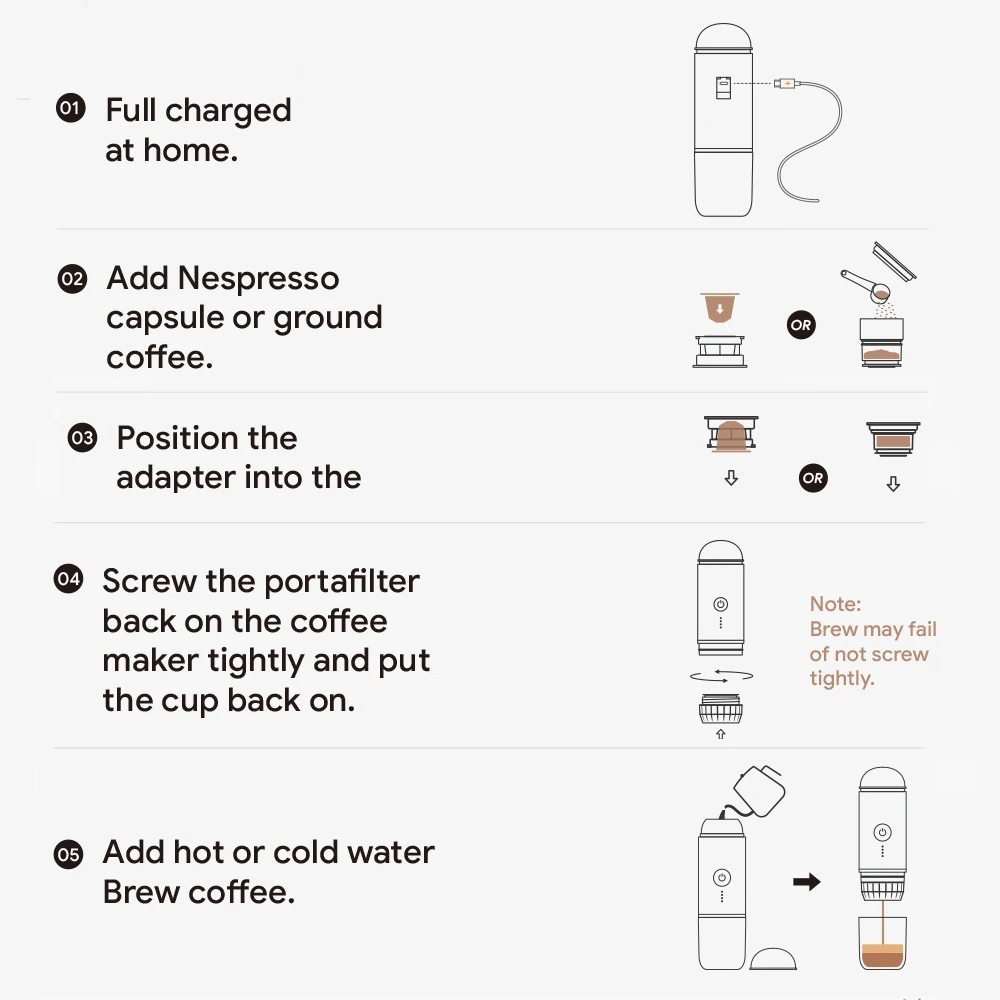 01 Full charged at home.

02 Add Nespresso capsule or ground coffee.

OR

03 Position the adapter into the

OR

04 Screw the portafilter back on the coffee maker tightly and put the cup back on.

Note:
Brew may fail of not screw tightly.

05 Add hot or cold water Brew coffee.