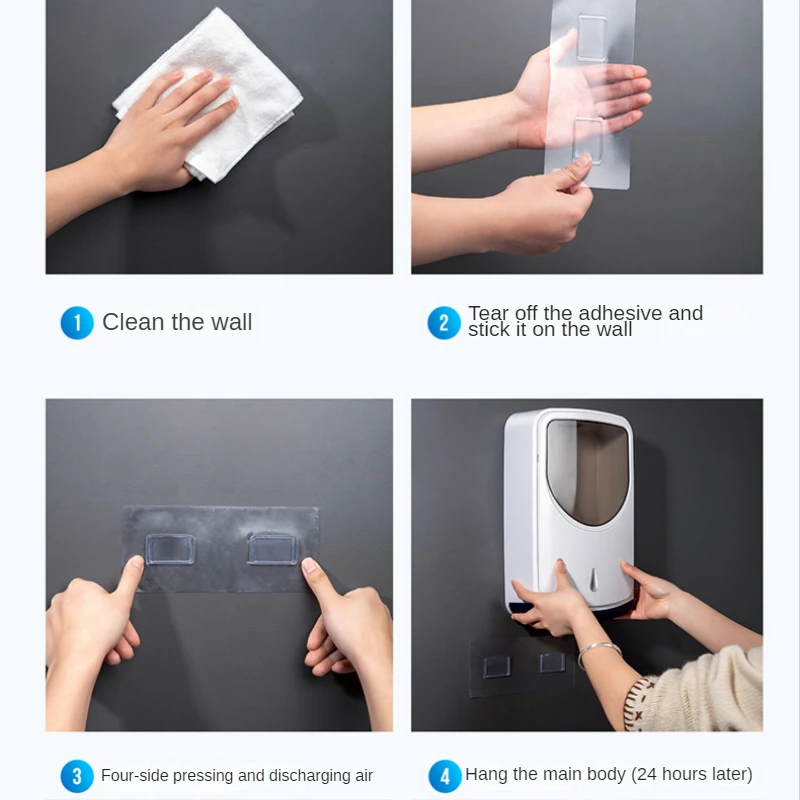 1 Clean the wall

2 Tear off the adhesive and stick it on the wall

3 Four-side pressing and discharging air

4 Hang the main body (24 hours later)