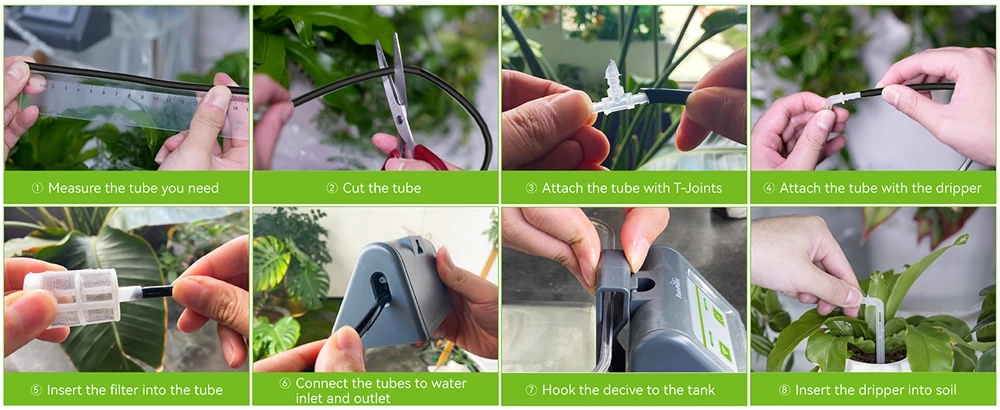 ① Measure the tube you need

② Cut the tube

③ Attach the tube with T-Joints

④ Attach the tube with the dripper

⑤ Insert the filter into the tube

⑥ Connect the tubes to water inlet and outlet

⑦ Hook the decive to the tank

⑧ Insert the dripper into soil