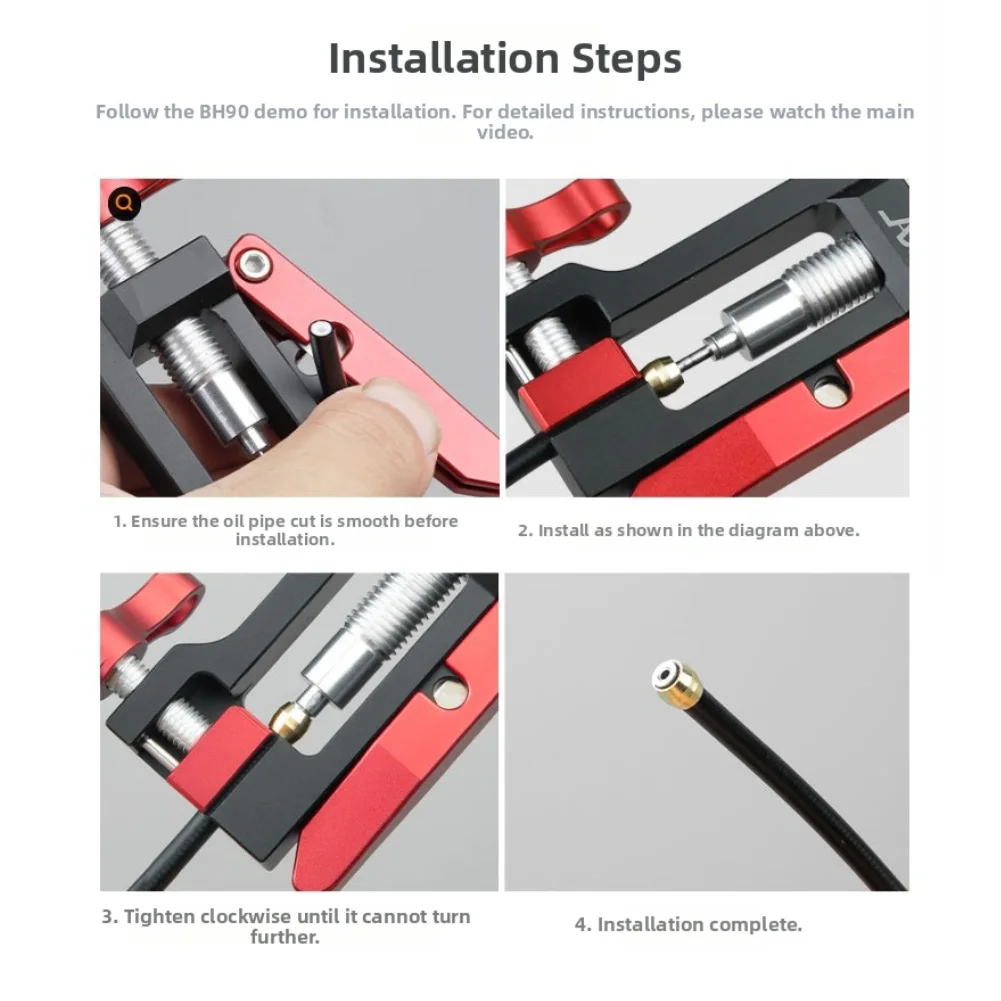 Installation Steps

Follow the BH90 demo for installation. For detailed instructions, please watch the main video.

1. Ensure the oil pipe cut is smooth before installation.

2. Install as shown in the diagram above.

3. Tighten clockwise until it cannot turn further.

4. Installation complete.