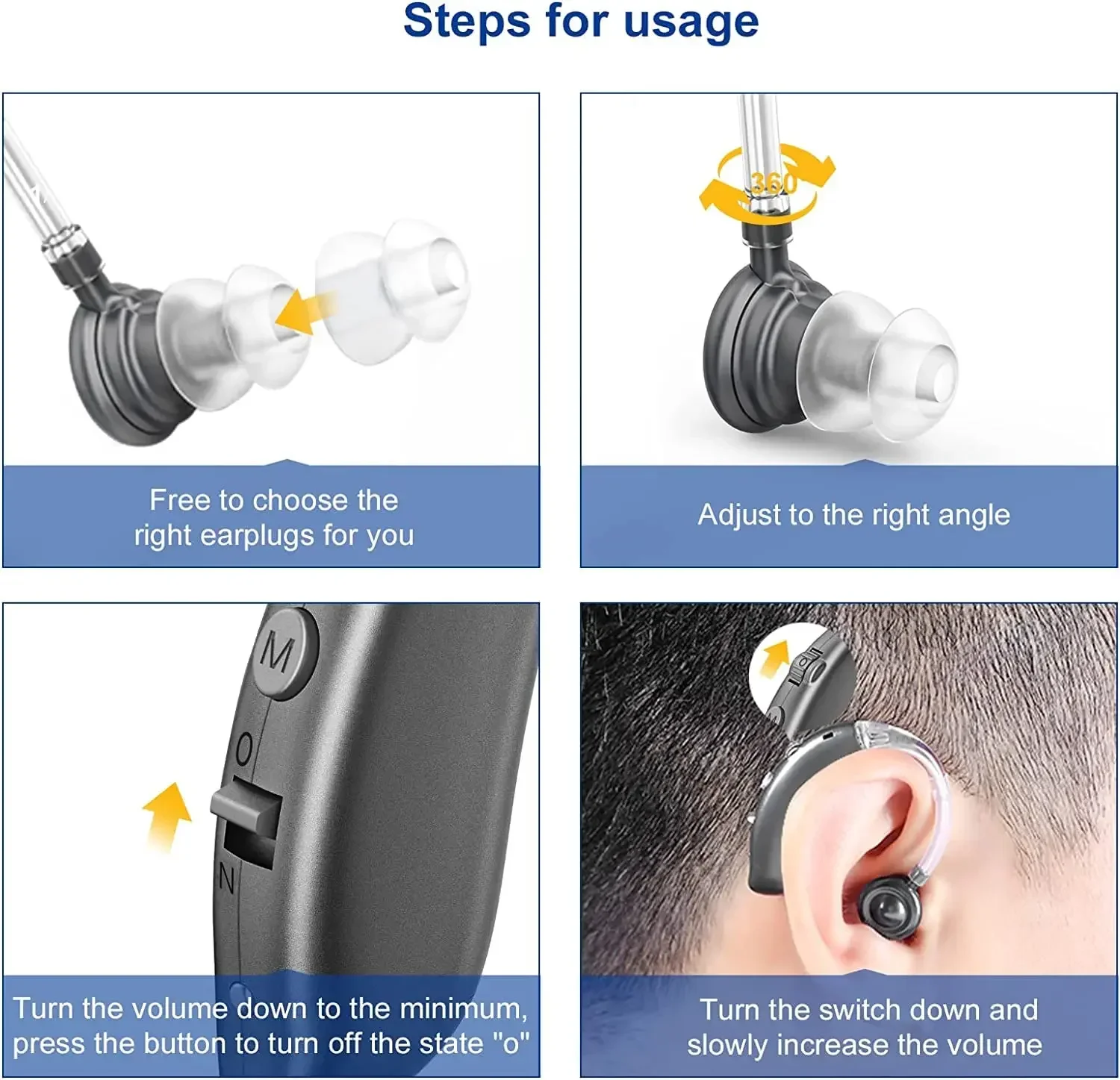 Steps for usage

Free to choose the right earplugs for you

360

Adjust to the right angle

M

O

N

Turn the volume down to the minimum, press the button to turn off the state "o"

Turn the switch down and slowly increase the volume