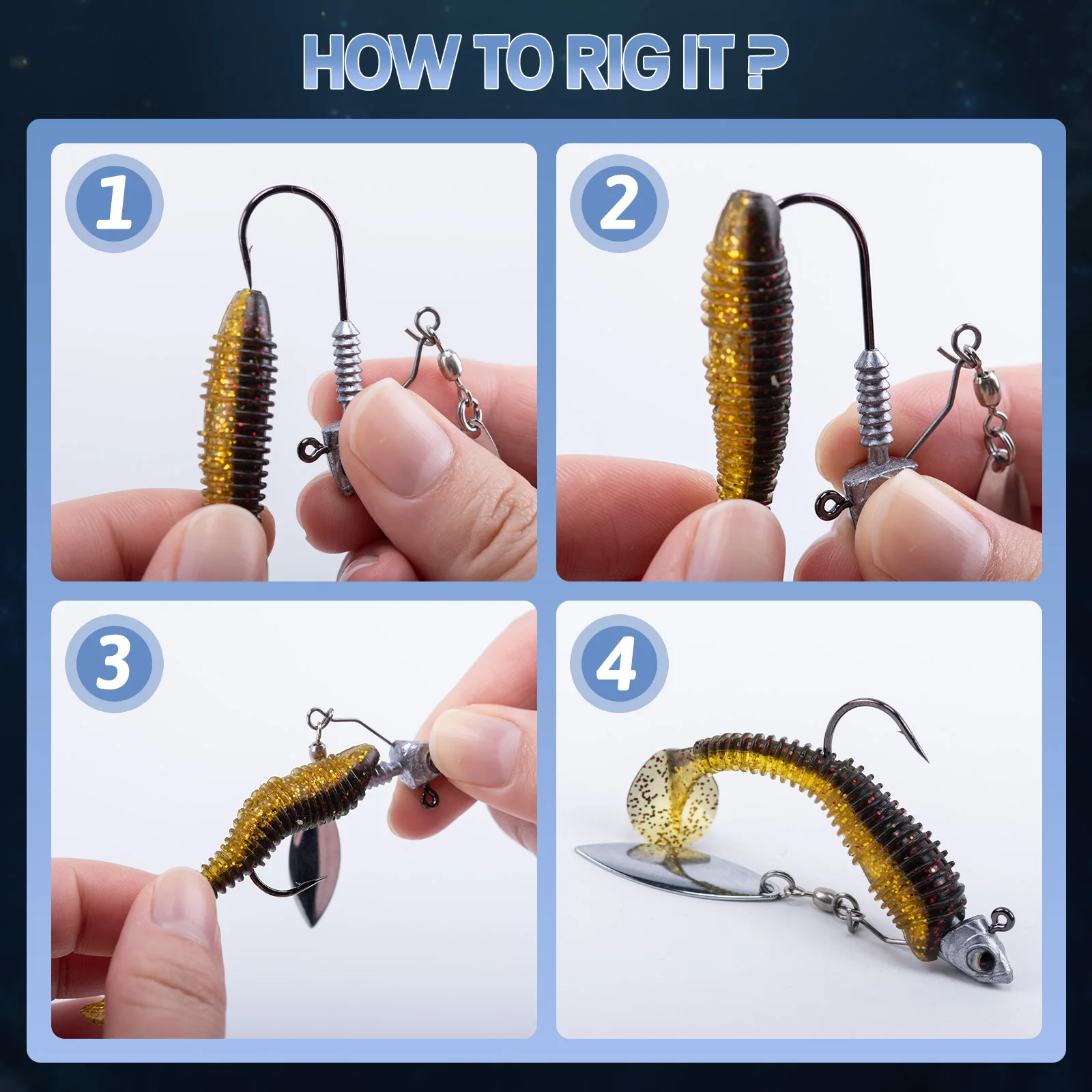 HOW TO RIG IT ?

1

2

3

4