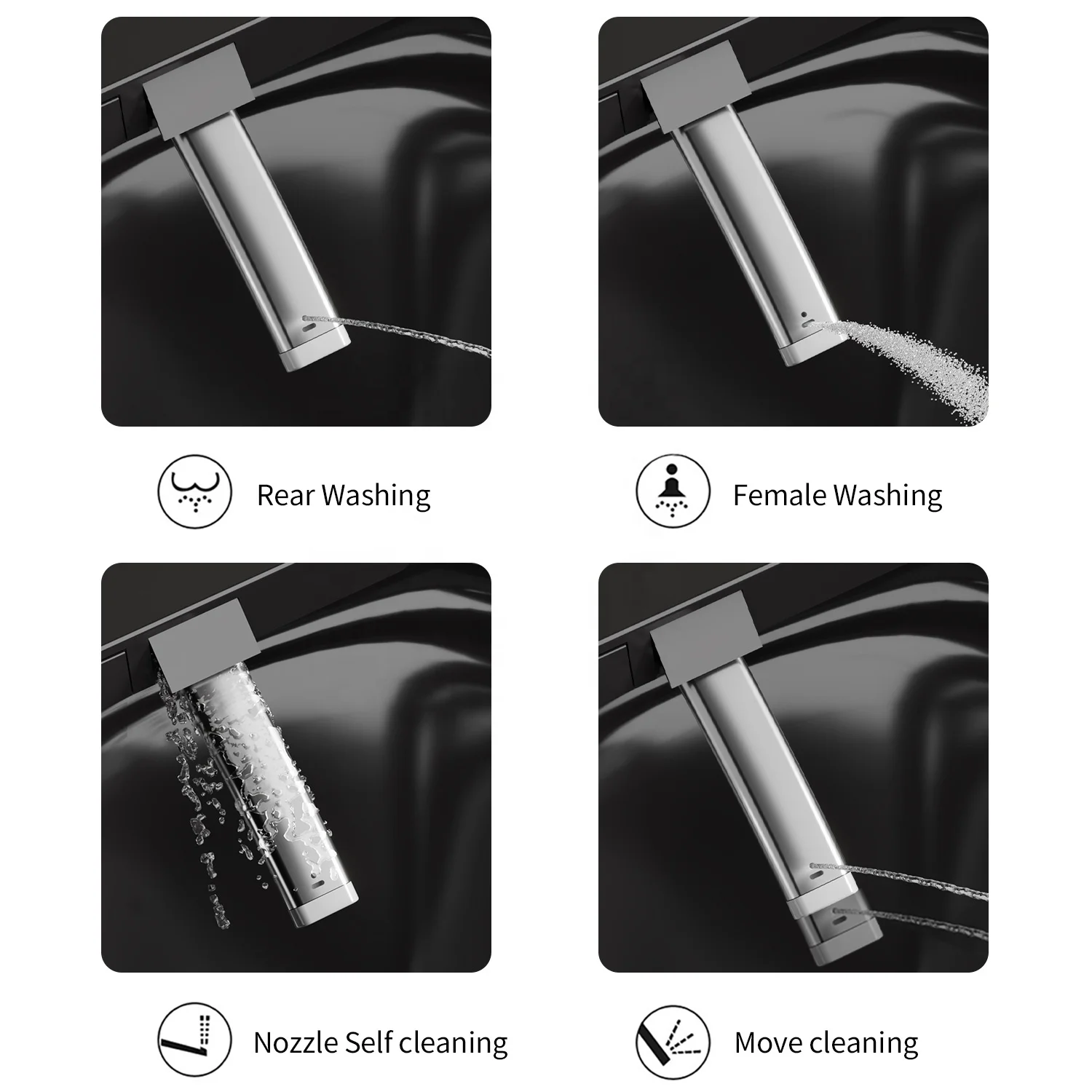 Rear Washing

Female Washing

Nozzle Self cleaning

Move cleaning