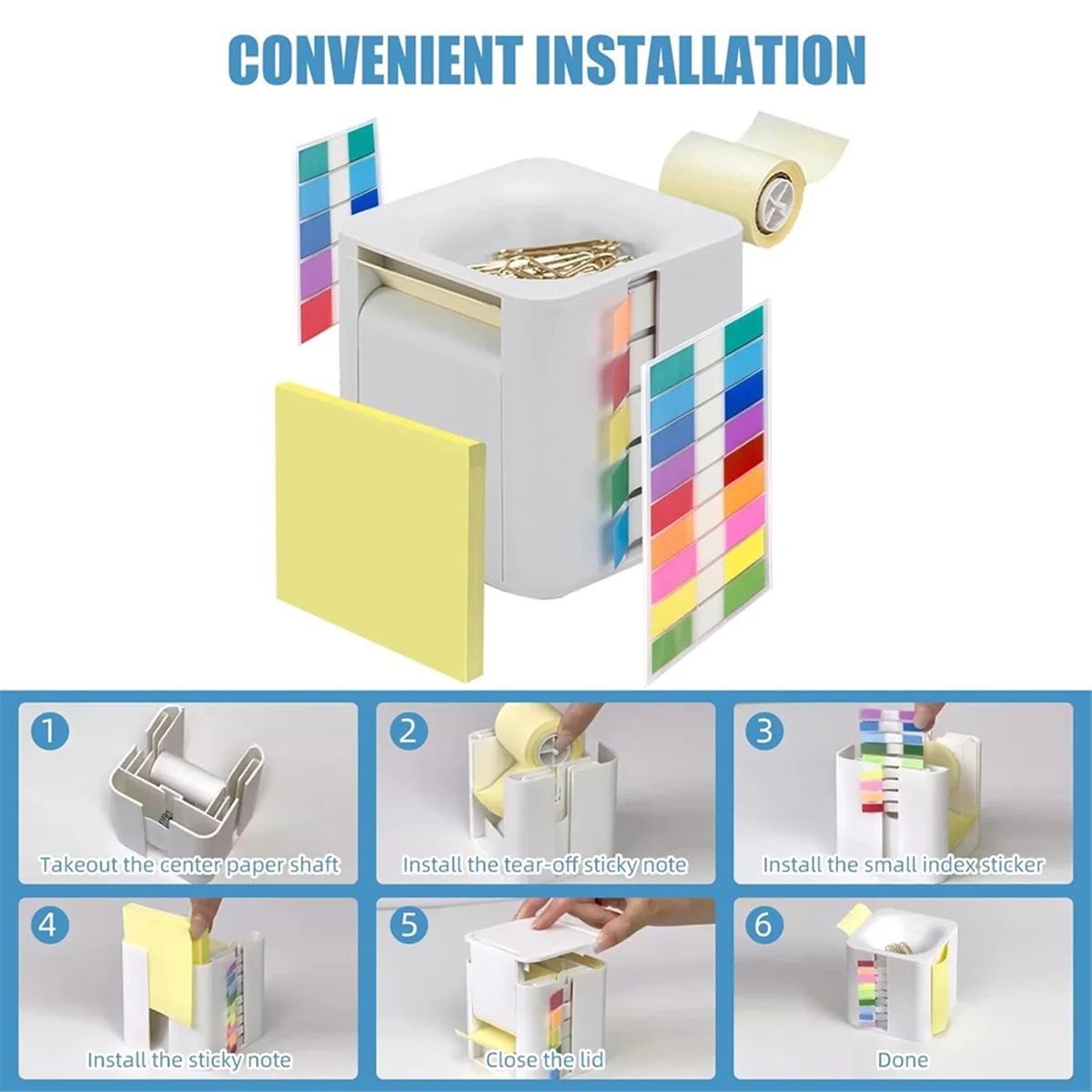 CONVENIENT INSTALLATION

1
Takeout the center paper shaft

2
Install the tear-off sticky note

3
Install the small index sticker

4
Install the sticky note

5
Close the lid

6
Done