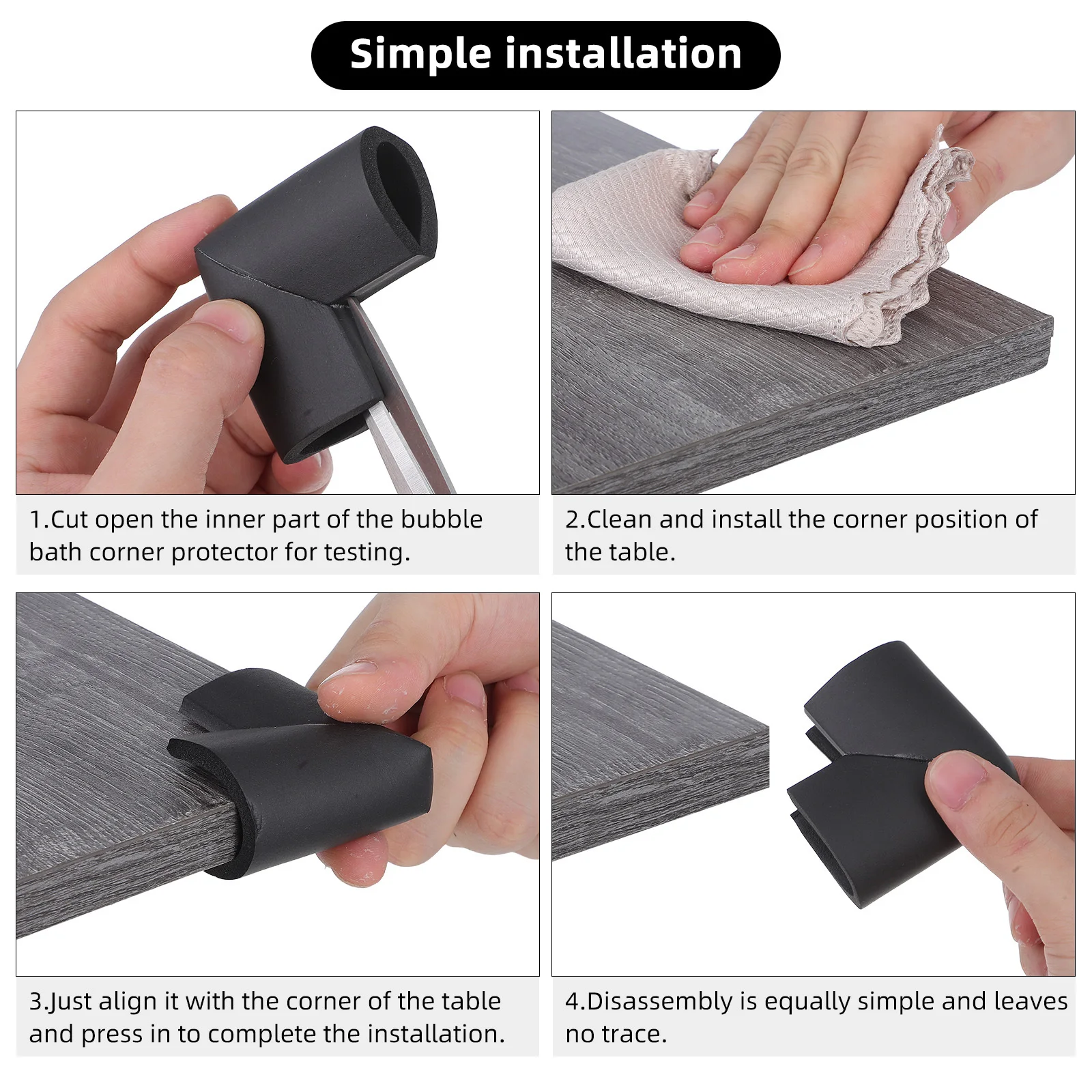 Simple installation

1.Cut open the inner part of the bubble bath corner protector for testing.

2.Clean and install the corner position of the table.

3.Just align it with the corner of the table and press in to complete the installation.

4.Disassembly is equally simple and leaves no trace.