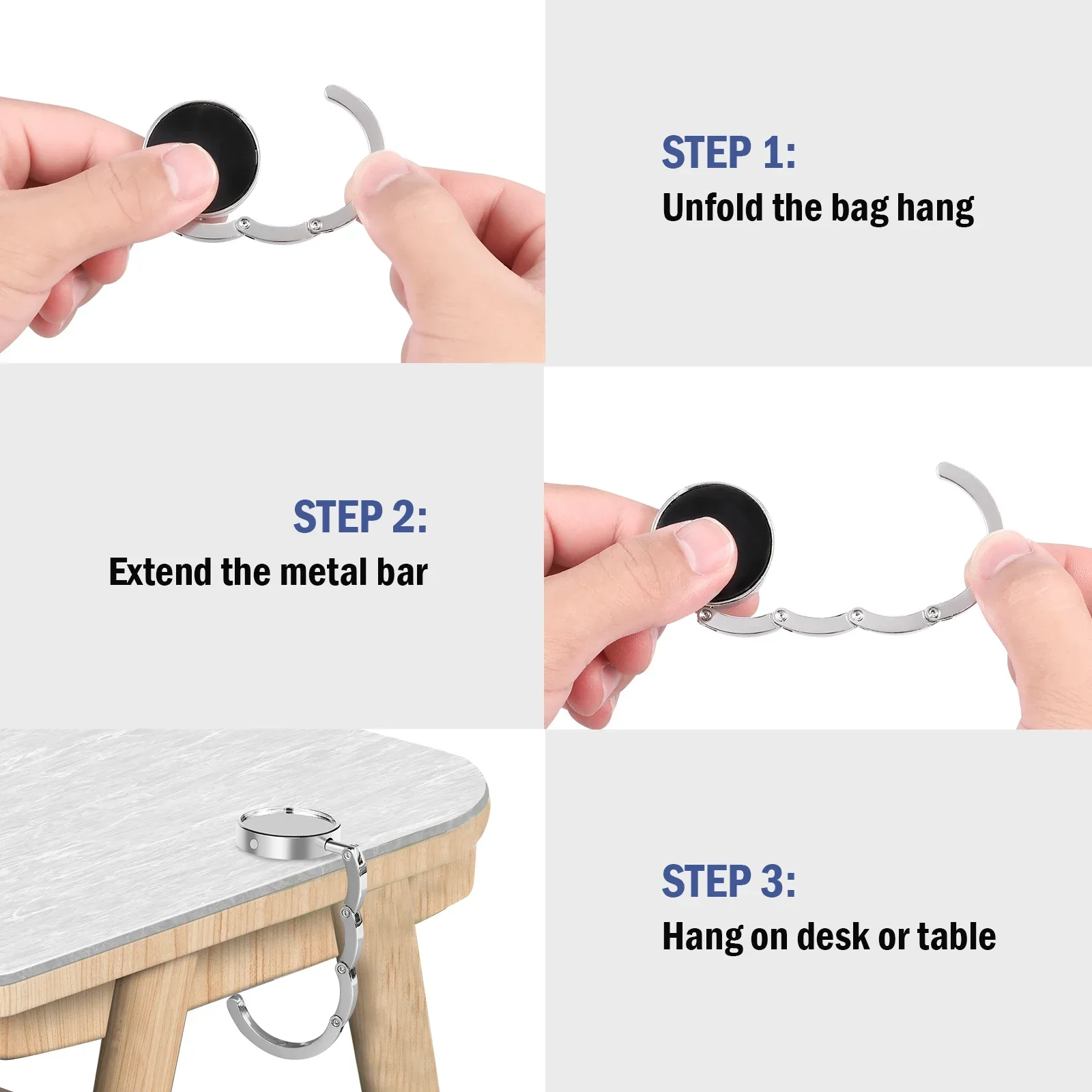 STEP 1:
Unfold the bag hang

STEP 2:
Extend the metal bar

STEP 3:
Hang on desk or table