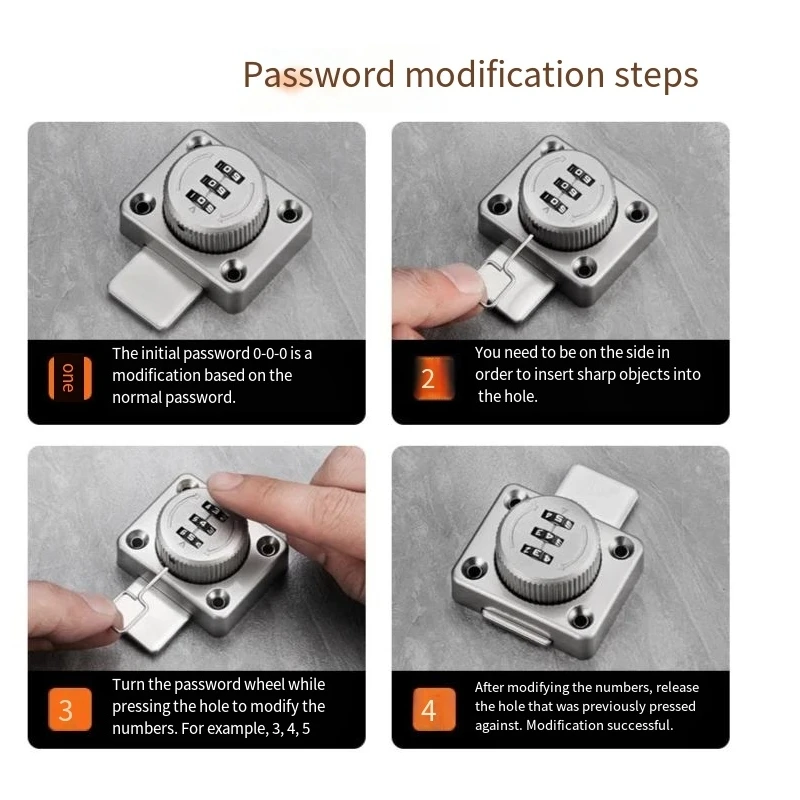 Password modification steps

one
The initial password 0-0-0 is a modification based on the normal password.

2
You need to be on the side in order to insert sharp objects into the hole.

3
Turn the password wheel while pressing the hole to modify the numbers. For example, 3, 4, 5

4
After modifying the numbers, release the hole that was previously pressed against. Modification successful.