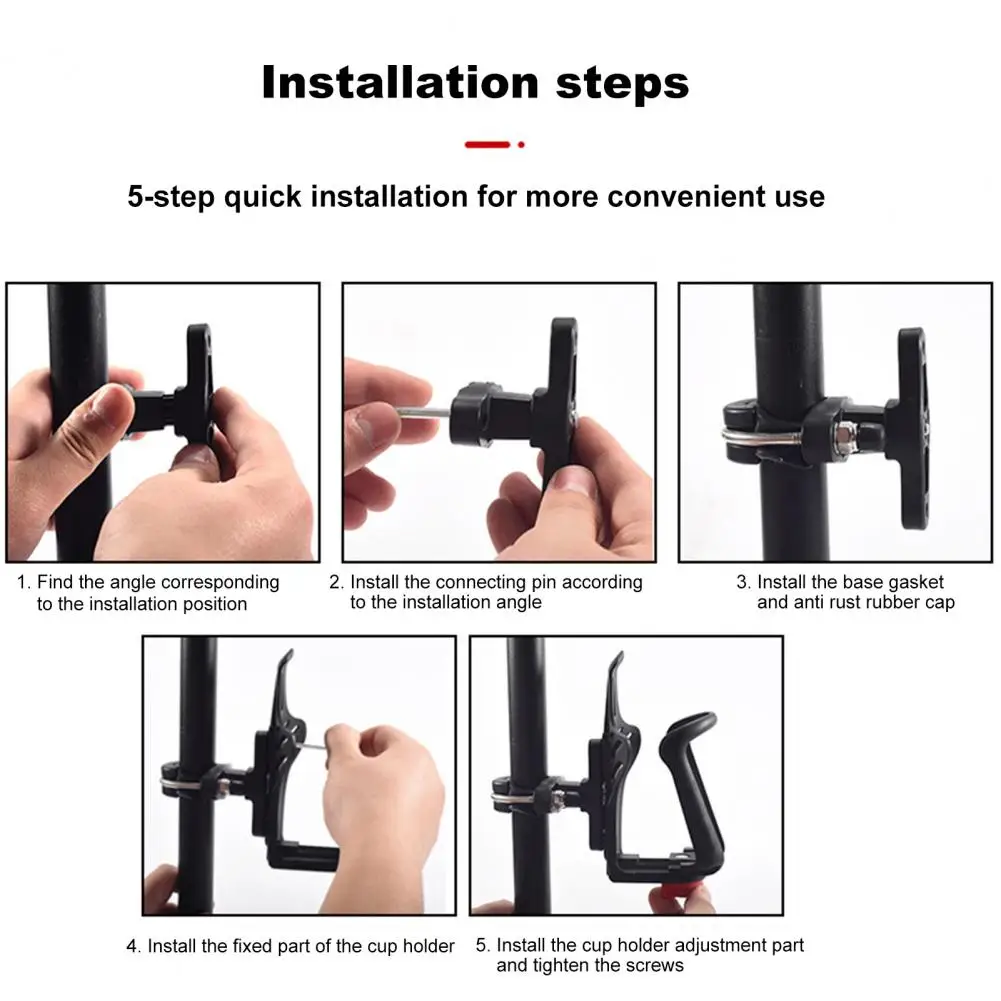 Installation steps

5-step quick installation for more convenient use

1. Find the angle corresponding to the installation position

2. Install the connecting pin according to the installation angle

3. Install the base gasket and anti rust rubber cap

4. Install the fixed part of the cup holder

5. Install the cup holder adjustment part and tighten the screws