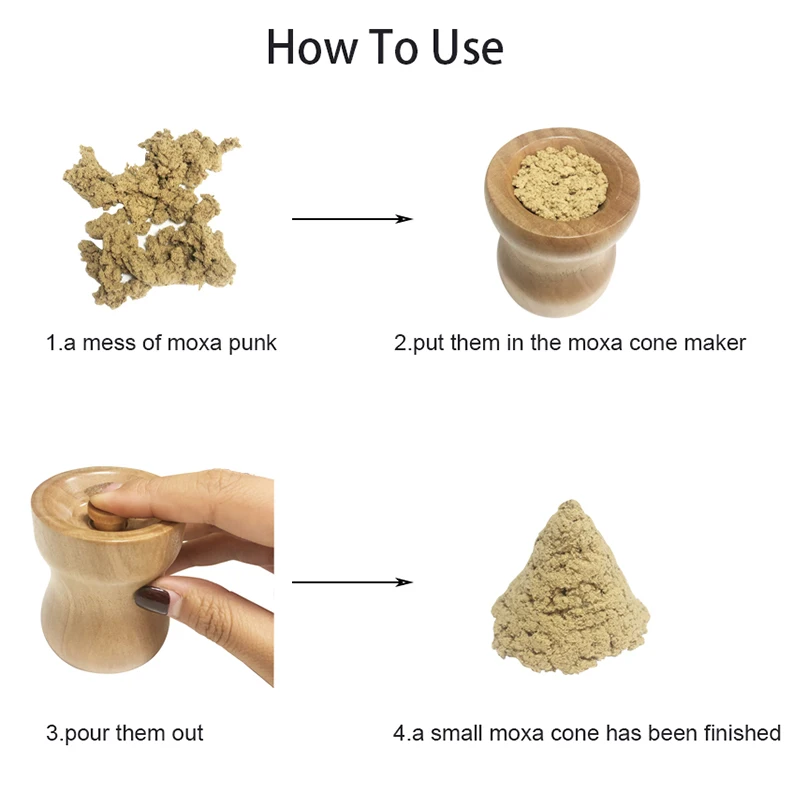 How To Use

1.a mess of moxa punk

2.put them in the moxa cone maker

3.pour them out

4.a small moxa cone has been finished