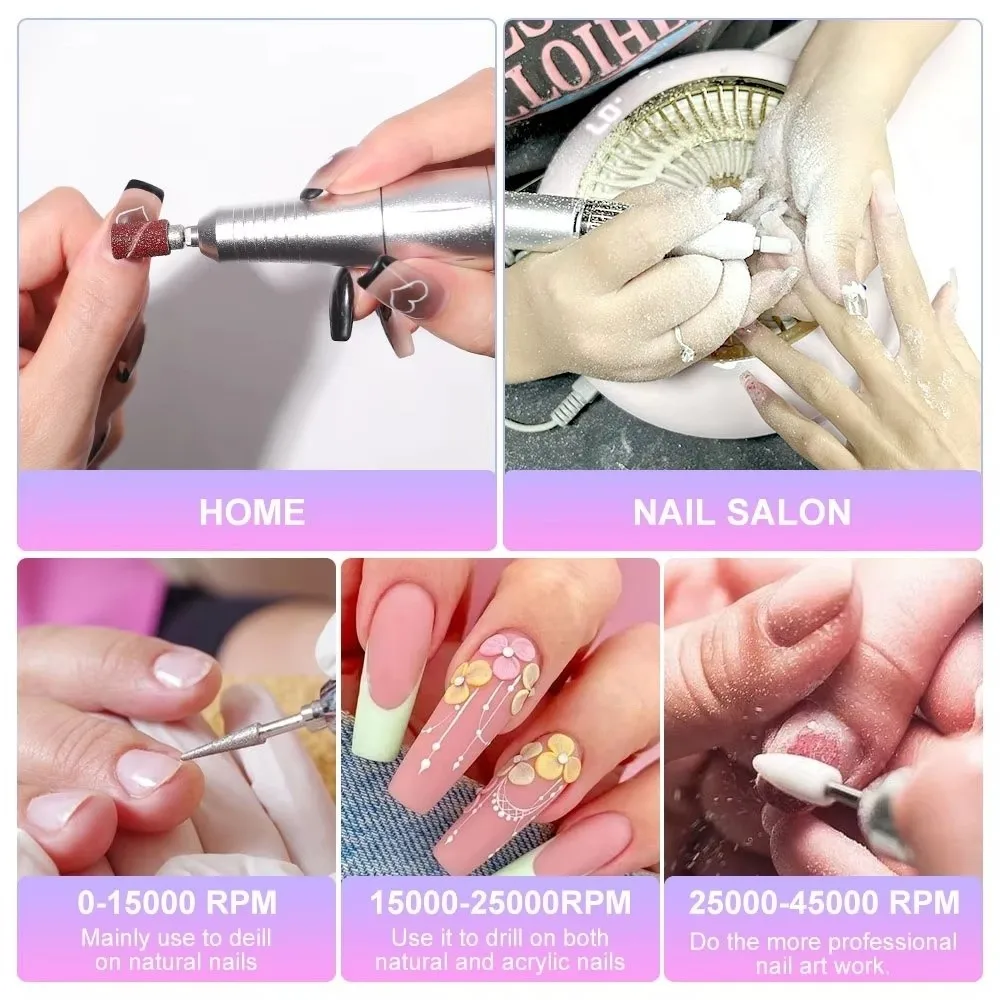 HOME

NAIL SALON

0-15000 RPM
Mainly use to deill on natural nails

15000-25000RPM
Use it to drill on both natural and acrylic nails

25000-45000 RPM
Do the more professional nail art work.