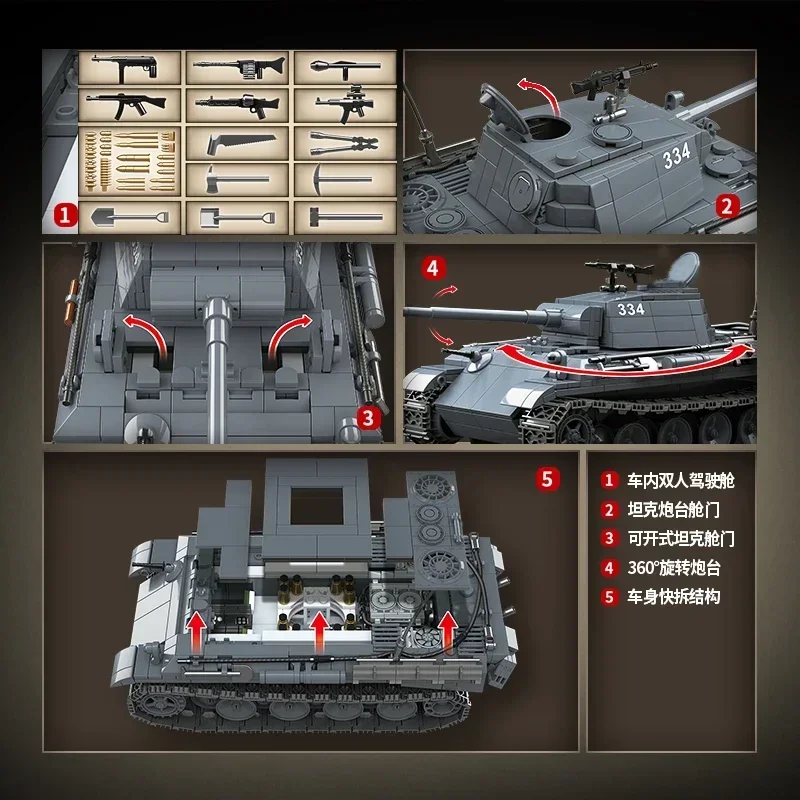 1

334

2

3

4

334

5

1 车内双人驾驶舱
2 坦克炮台舱门
3 可开式坦克舱门
4 360°旋转炮台
5 车身快拆结构