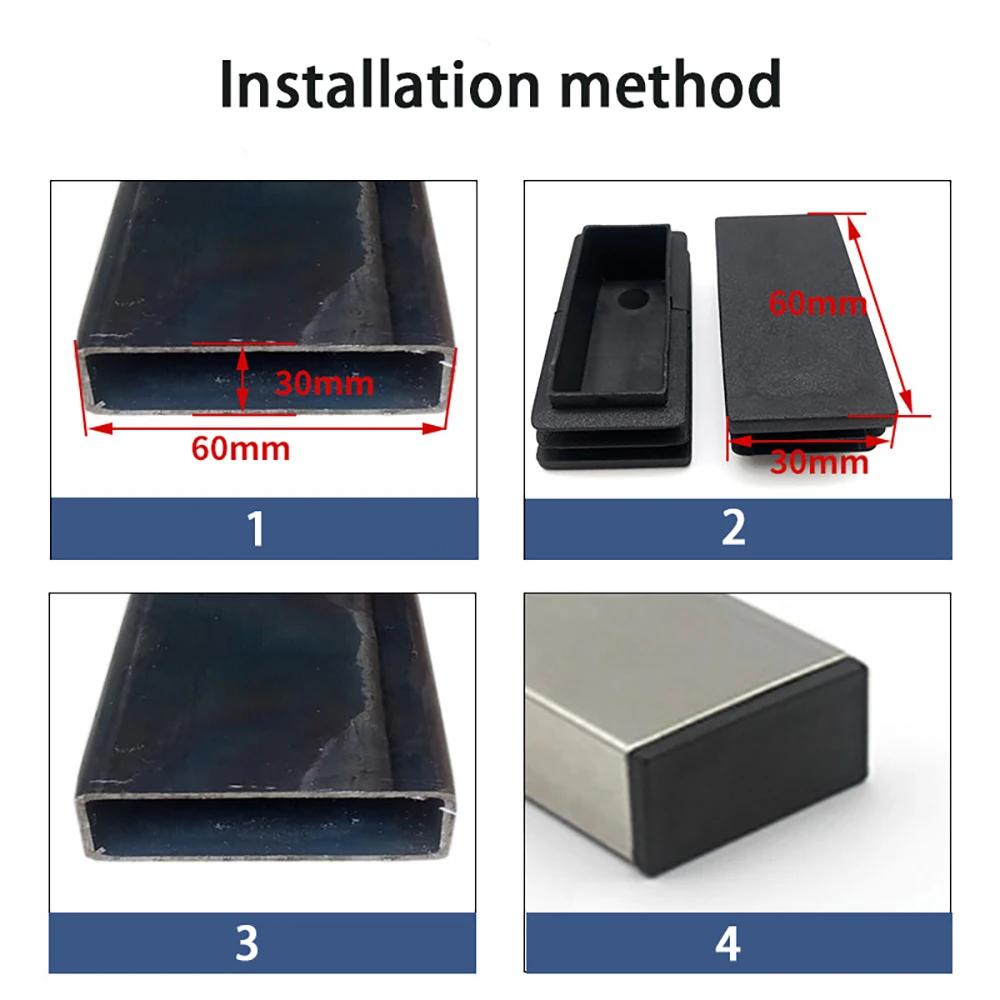 Installation method

30mm
60mm
1

60mm
30mm
2

3

4