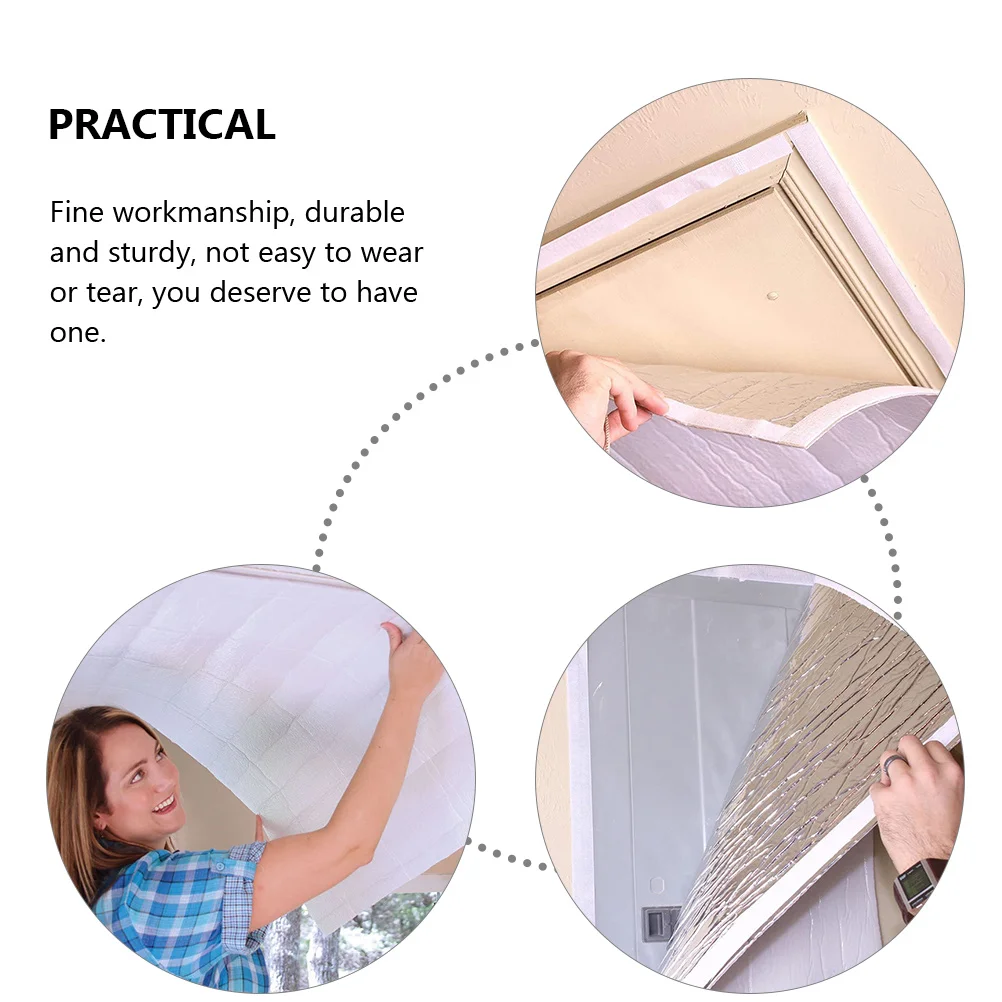 PRACTICAL

Fine workmanship, durable and sturdy, not easy to wear or tear, you deserve to have one.