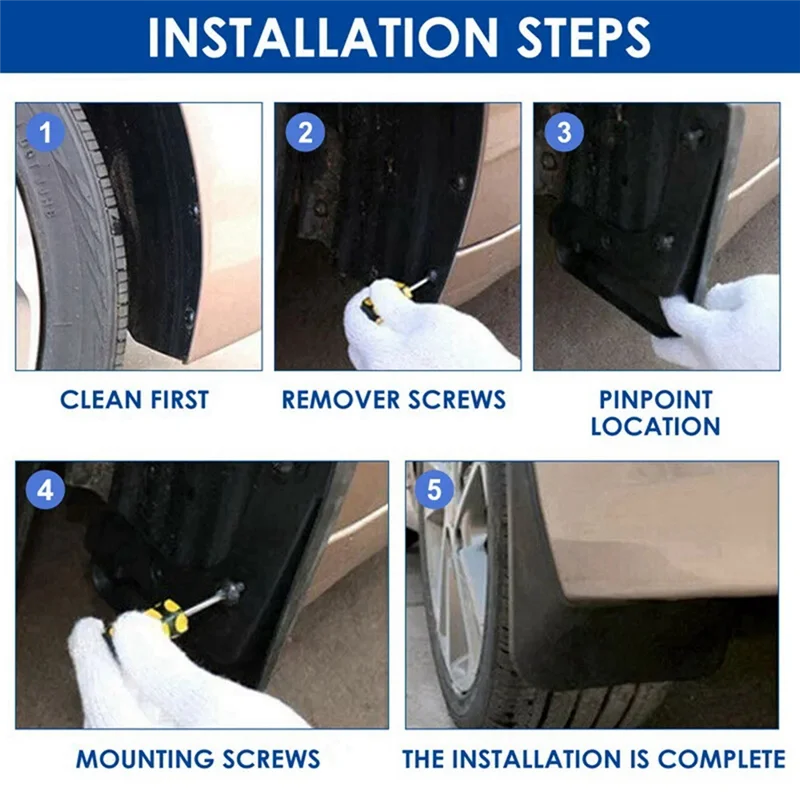 INSTALLATION STEPS

1

CLEAN FIRST

2

REMOVER SCREWS

3

PINPOINT LOCATION

4

MOUNTING SCREWS

5

THE INSTALLATION IS COMPLETE