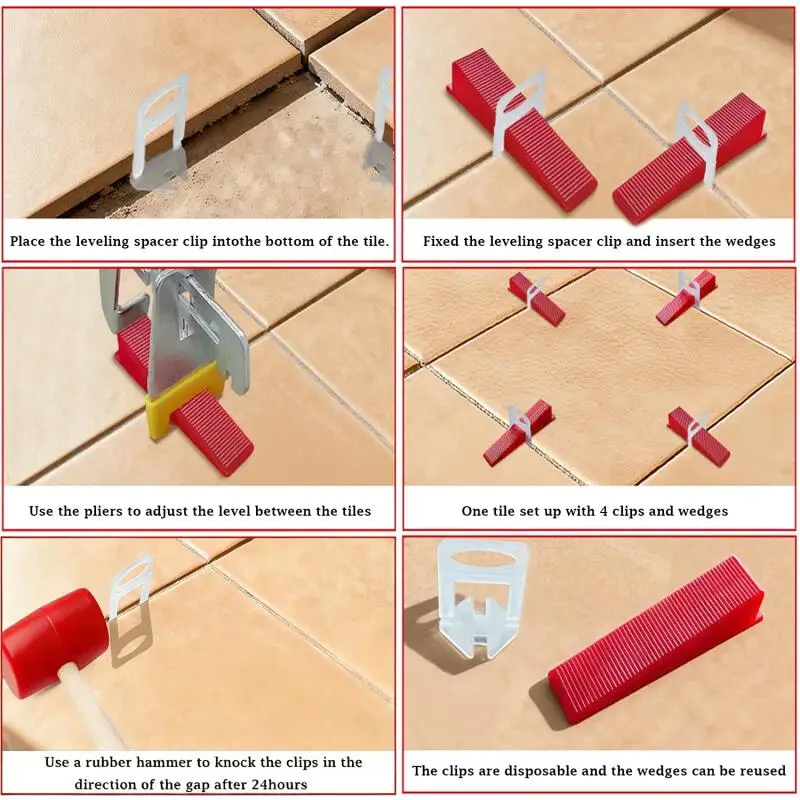 Place the leveling spacer clip intothe bottom of the tile.

Fixed the leveling spacer clip and insert the wedges

Use the pliers to adjust the level between the tiles

One tile set up with 4 clips and wedges

Use a rubber hammer to knock the clips in the direction of the gap after 24hours

The clips are disposable and the wedges can be reused