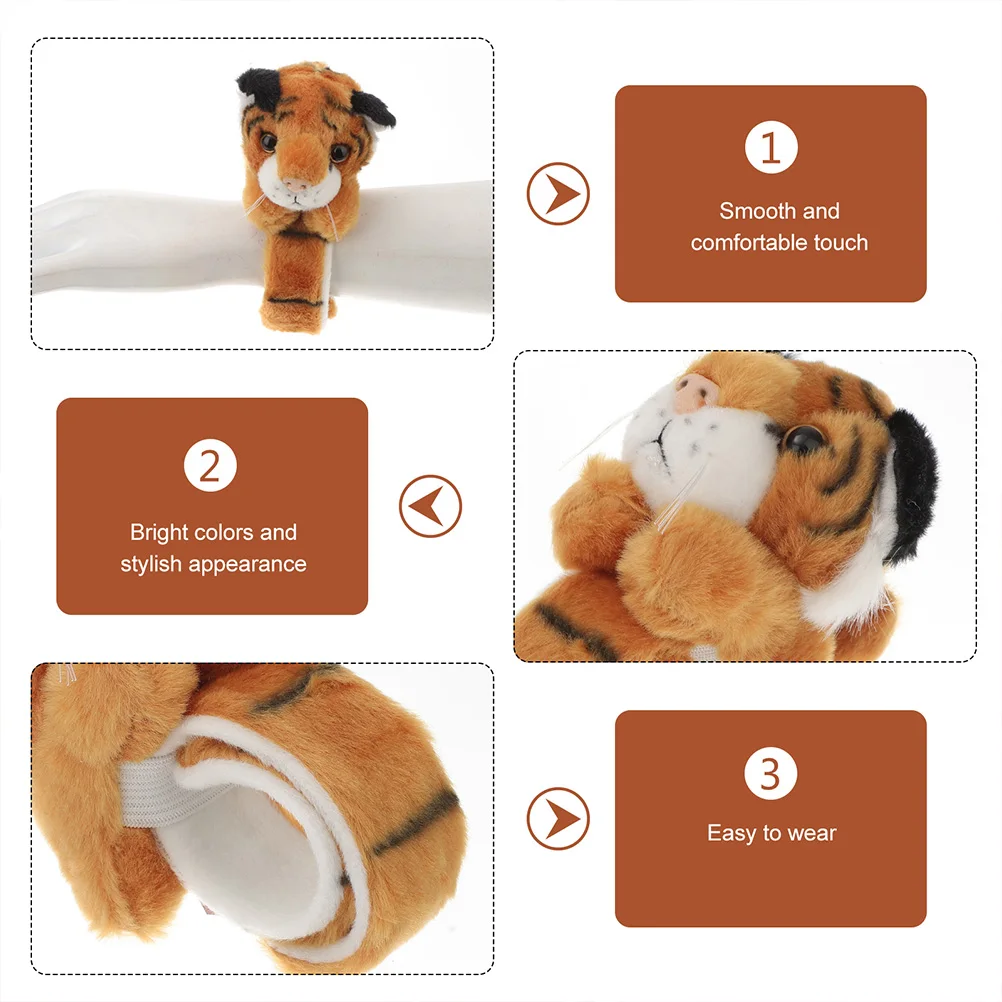 1
Smooth and comfortable touch

2
Bright colors and stylish appearance

3
Easy to wear