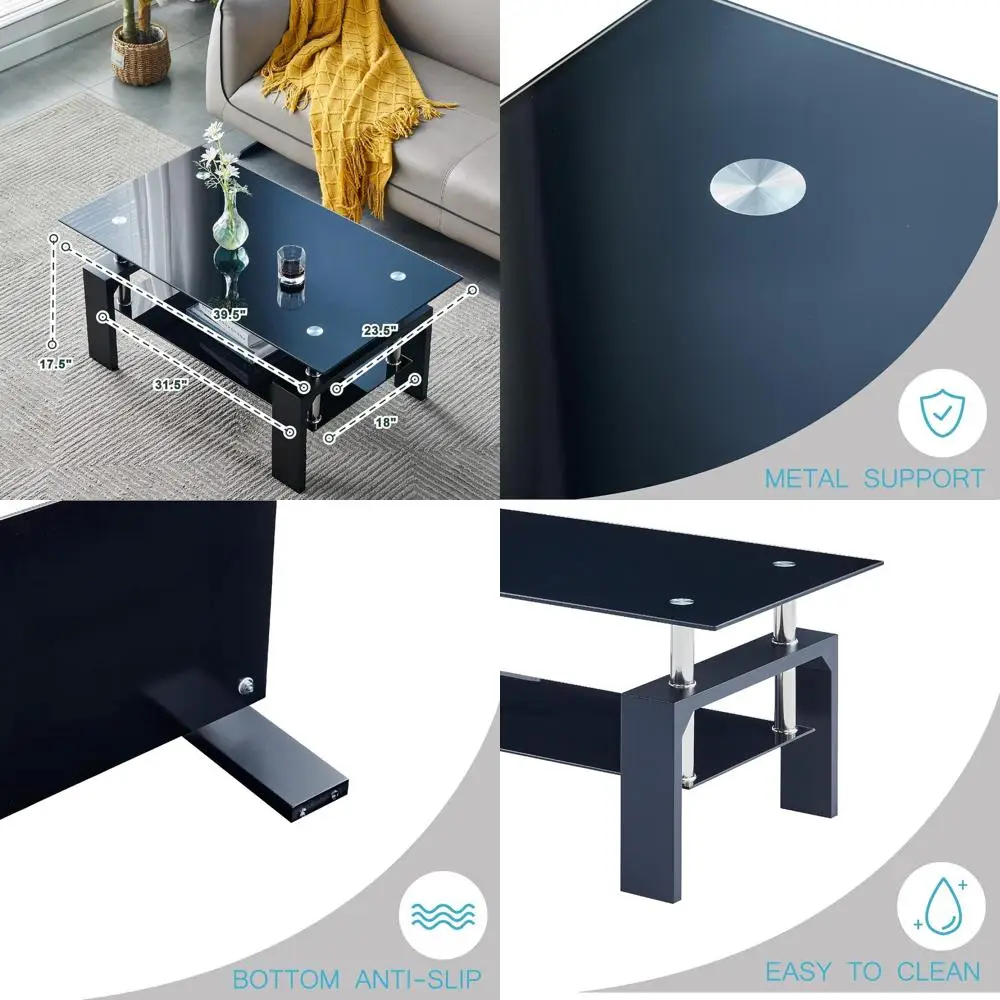 39.5"
23.5"
17.5"
31.5"
18"

METAL SUPPORT

BOTTOM ANTI-SLIP

EASY TO CLEAN