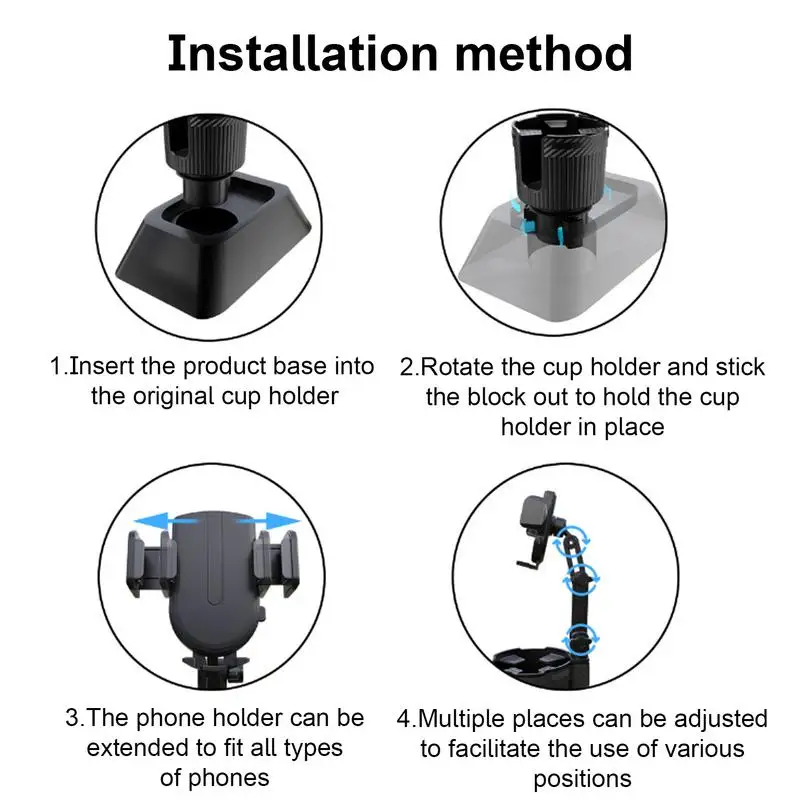 Installation method

1.Insert the product base into the original cup holder

2.Rotate the cup holder and stick the block out to hold the cup holder in place

3.The phone holder can be extended to fit all types of phones

4.Multiple places can be adjusted to facilitate the use of various positions