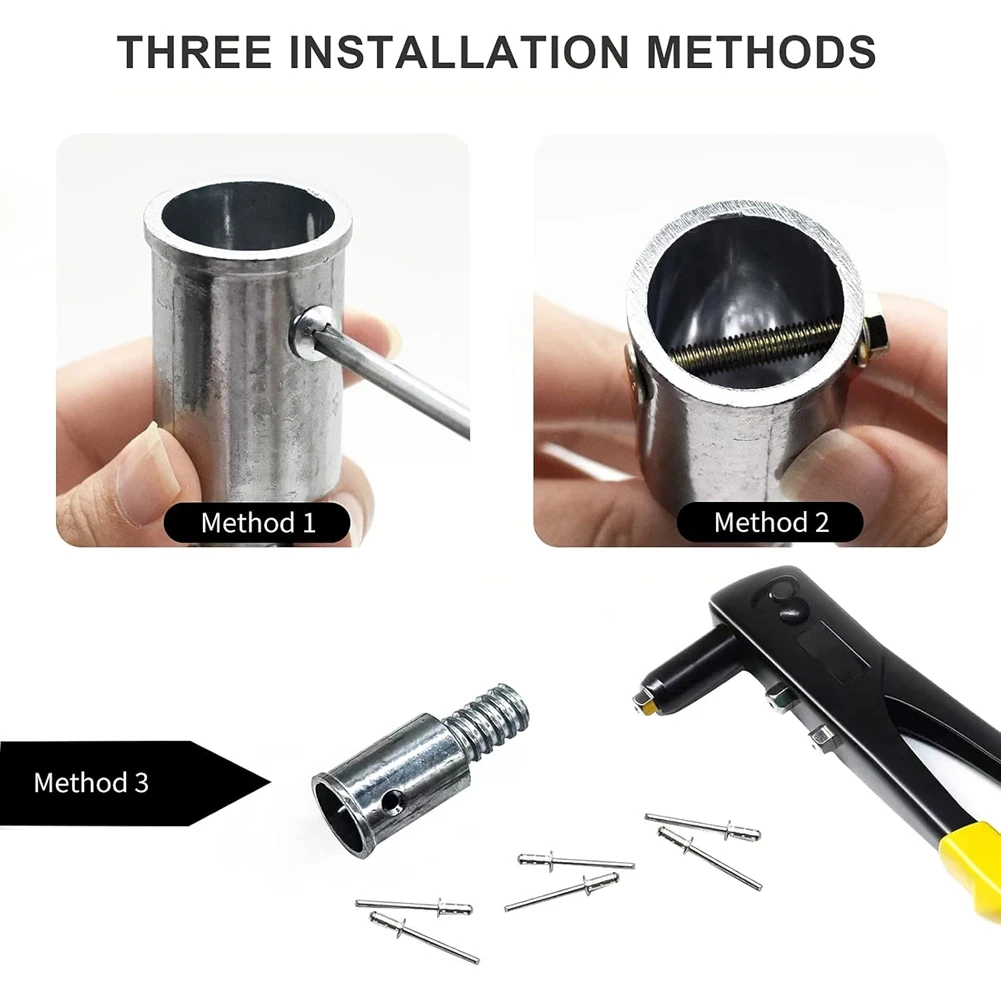 THREE INSTALLATION METHODS

Method 1

Method 2

Method 3