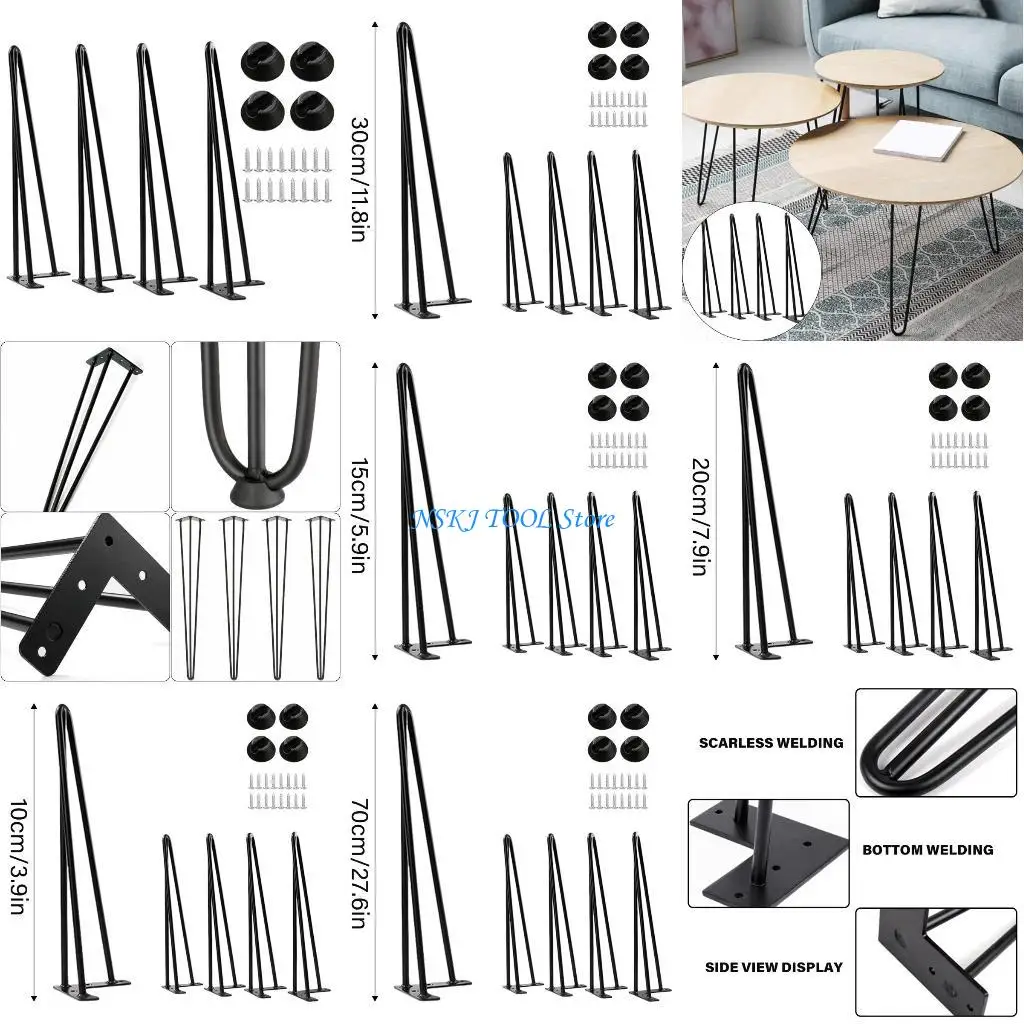 30cm/11.8in

15cm/5.9in

NSKJ TOOL Store

20cm/7.9in

10cm/3.9in

70cm/27.6in

SCARLESS WELDING

BOTTOM WELDING

SIDE VIEW DISPLAY