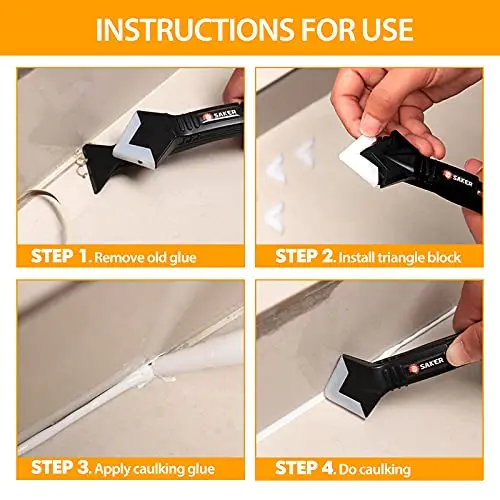 INSTRUCTIONS FOR USE

SAKER

STEP 1. Remove old glue

SAKER

STEP 2. Install triangle block

STEP 3. Apply caulking glue

SAKER

STEP 4. Do caulking