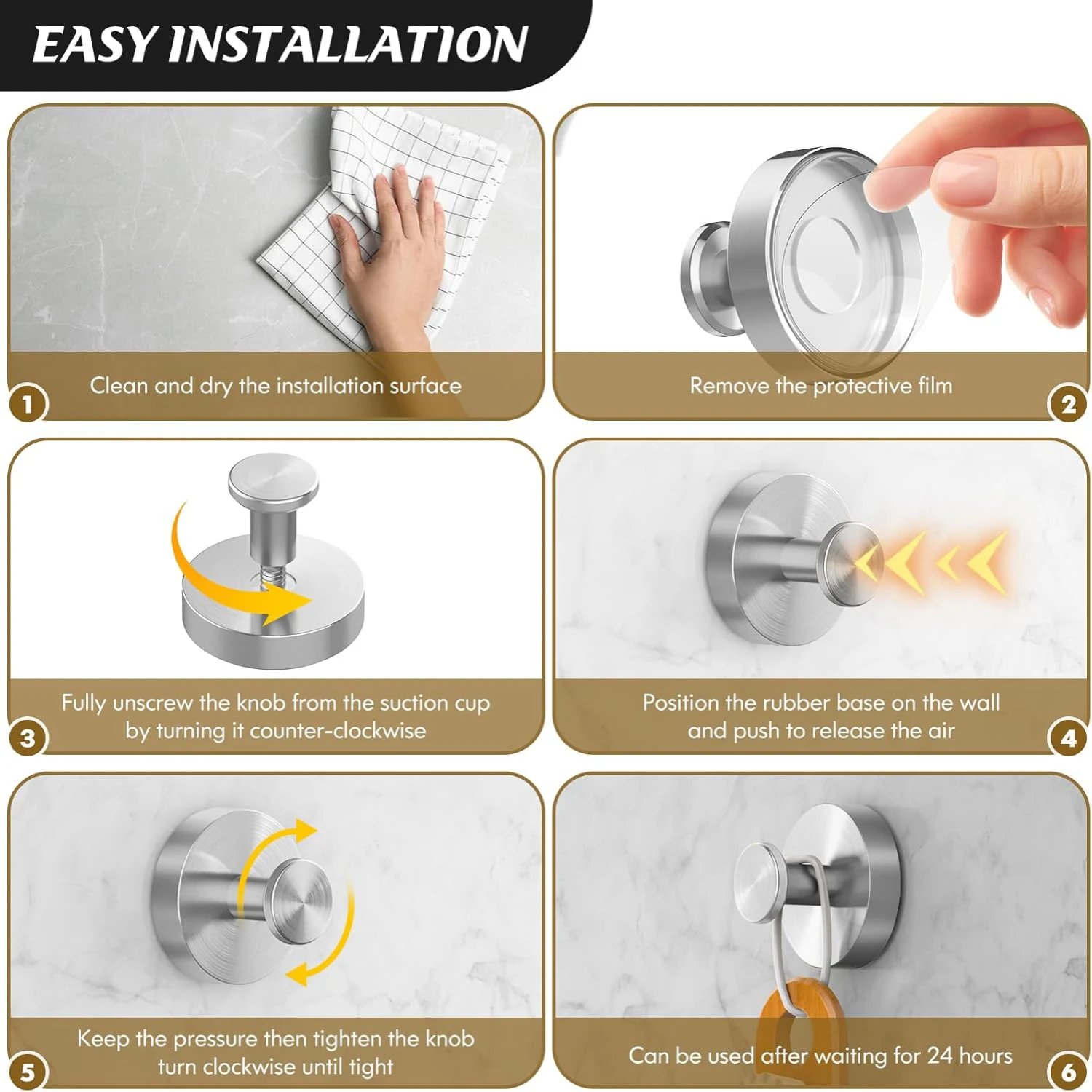 EASY INSTALLATION

1 Clean and dry the installation surface

Remove the protective film 2

3 Fully unscrew the knob from the suction cup by turning it counter-clockwise

Position the rubber base on the wall and push to release the air 4

5 Keep the pressure then tighten the knob turn clockwise until tight

Can be used after waiting for 24 hours 6