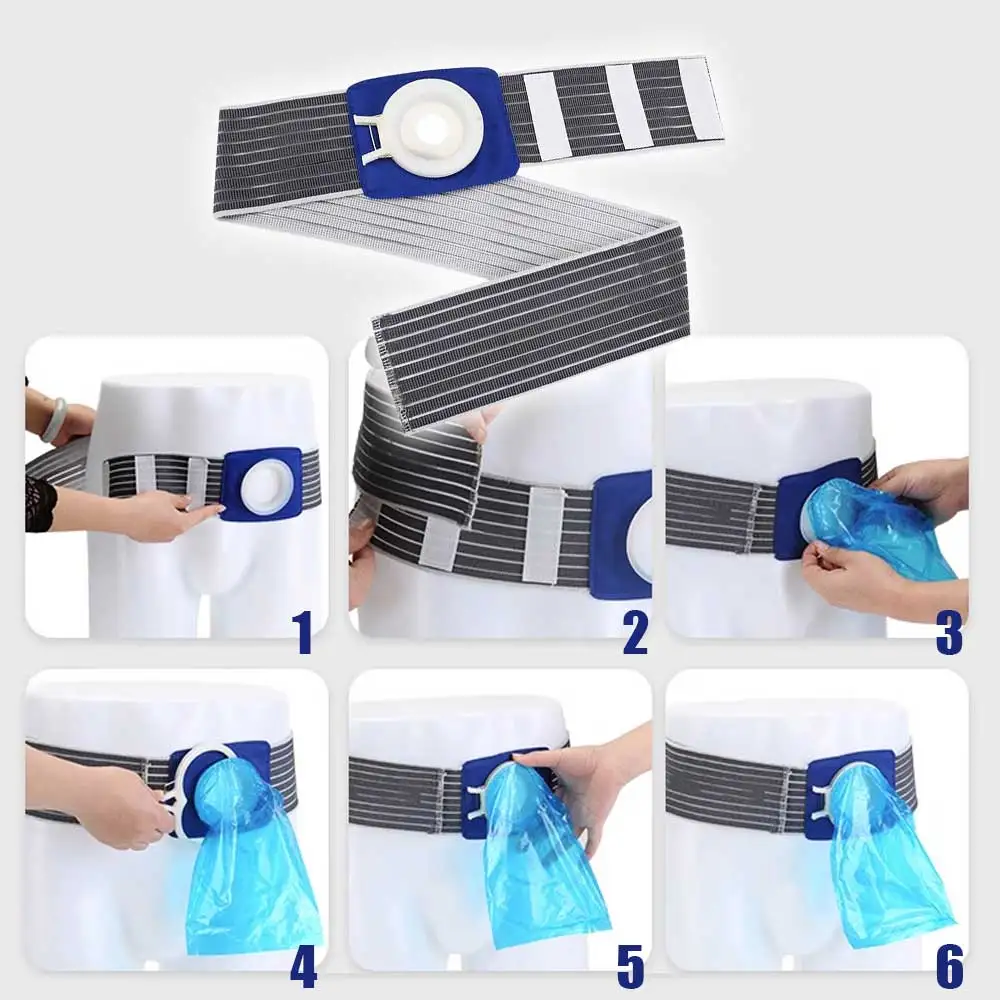 1
2
3
4
5
6