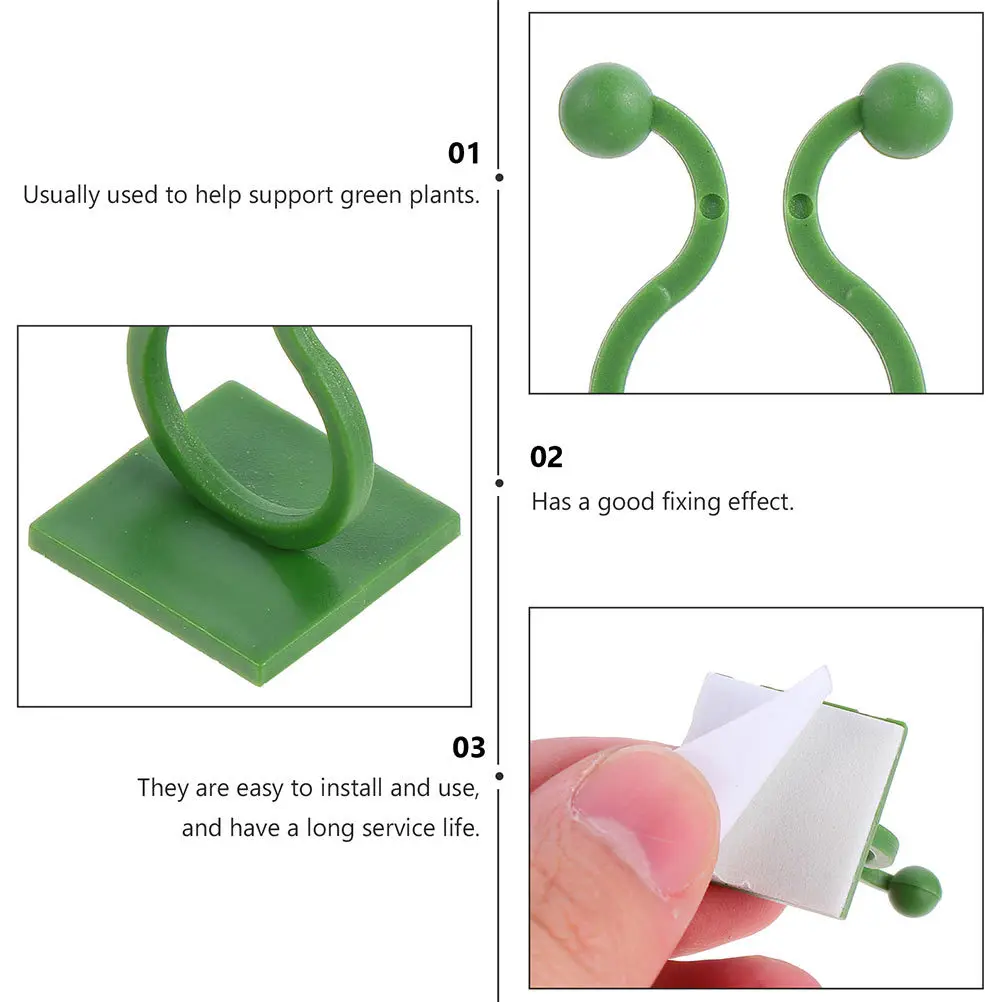 01
Usually used to help support green plants.

02
Has a good fixing effect.

03
They are easy to install and use, and have a long service life.