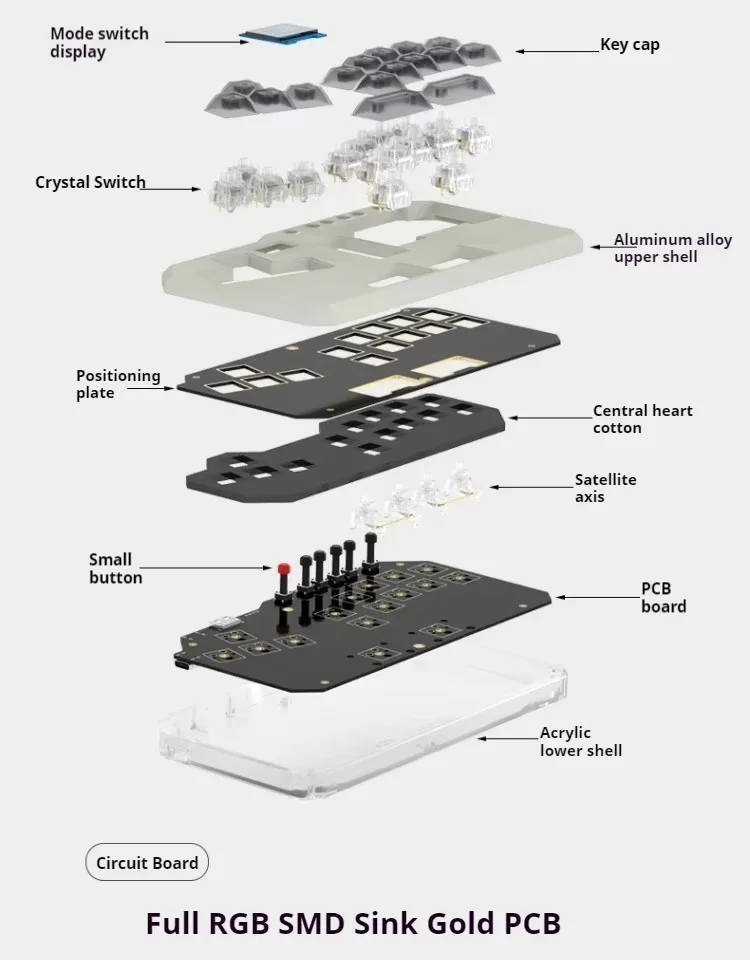 Mode switch display

Key cap

Crystal Switch

Aluminum alloy upper shell

Positioning plate

Central heart cotton

Satellite axis

Small button

PCB board

Acrylic lower shell

Circuit Board

Full RGB SMD Sink Gold PCB