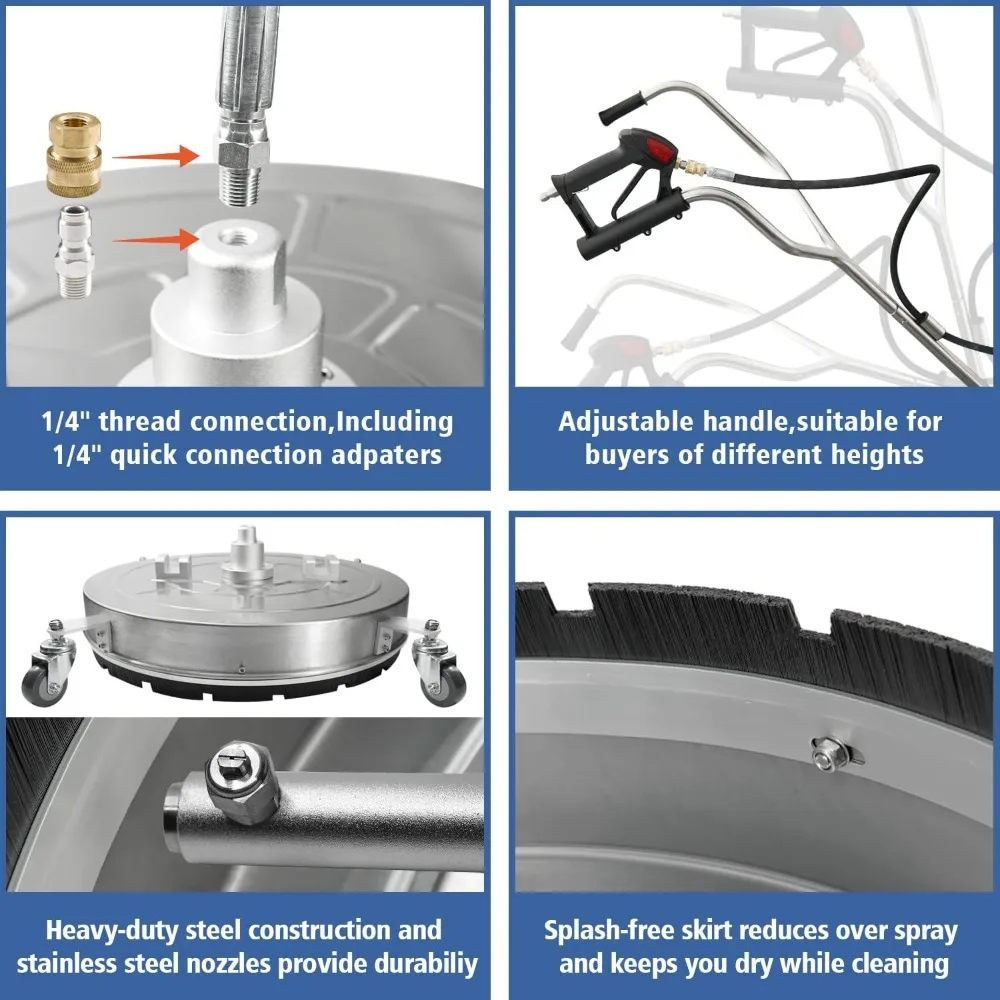 1/4" thread connection,Including 1/4" quick connection adpaters

Adjustable handle,suitable for buyers of different heights

Heavy-duty steel construction and stainless steel nozzles provide durabiliy

Splash-free skirt reduces over spray and keeps you dry while cleaning