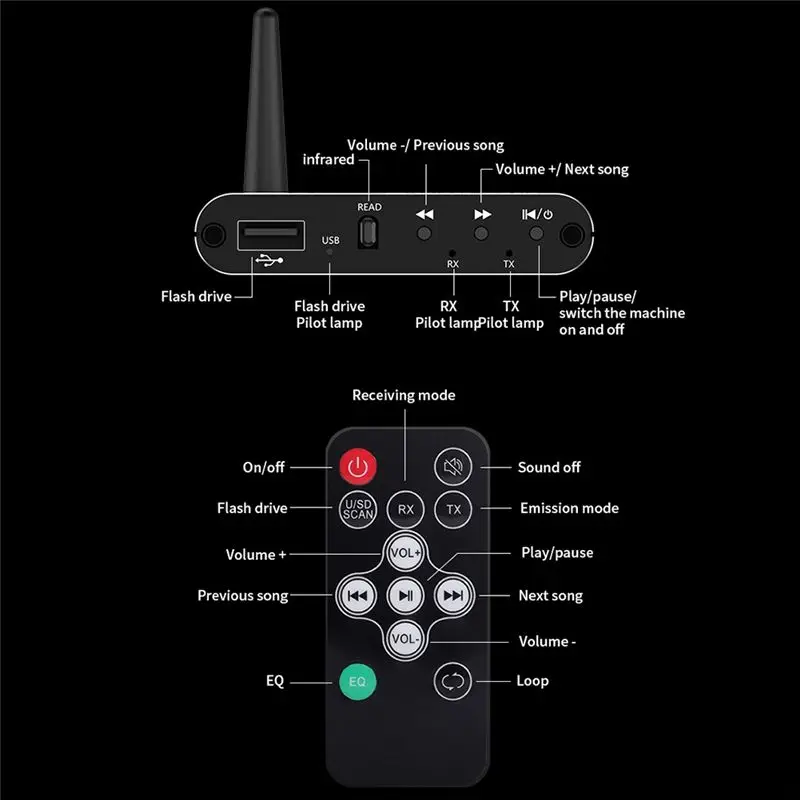 Volume -/ Previous song
infrared
Volume +/ Next song
READ
USB
RX
TX
Flash drive
Flash drive
Pilot lamp
RX
Pilot lamp
TX
Pilot lamp
Play/pause/
switch the machine
on and off

Receiving mode
On/off
Sound off
Flash drive
U/SD
SCAN
RX
TX
Emission mode
Volume +
VOL+
Play/pause
Previous song
Next song
VOL-
Volume -
EQ
EQ
Loop