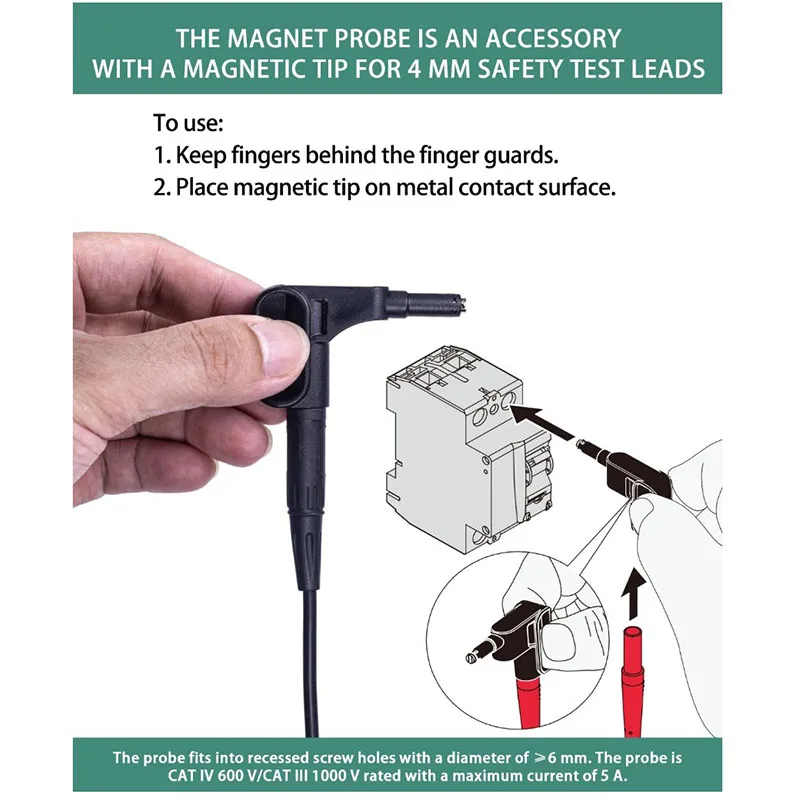 THE MAGNET PROBE IS AN ACCESSORY WITH A MAGNETIC TIP FOR 4 MM SAFETY TEST LEADS

To use:
1. Keep fingers behind the finger guards.
2. Place magnetic tip on metal contact surface.

The probe fits into recessed screw holes with a diameter of ⩾6 mm. The probe is CAT IV 600 V/CAT III 1000 V rated with a maximum current of 5 A.