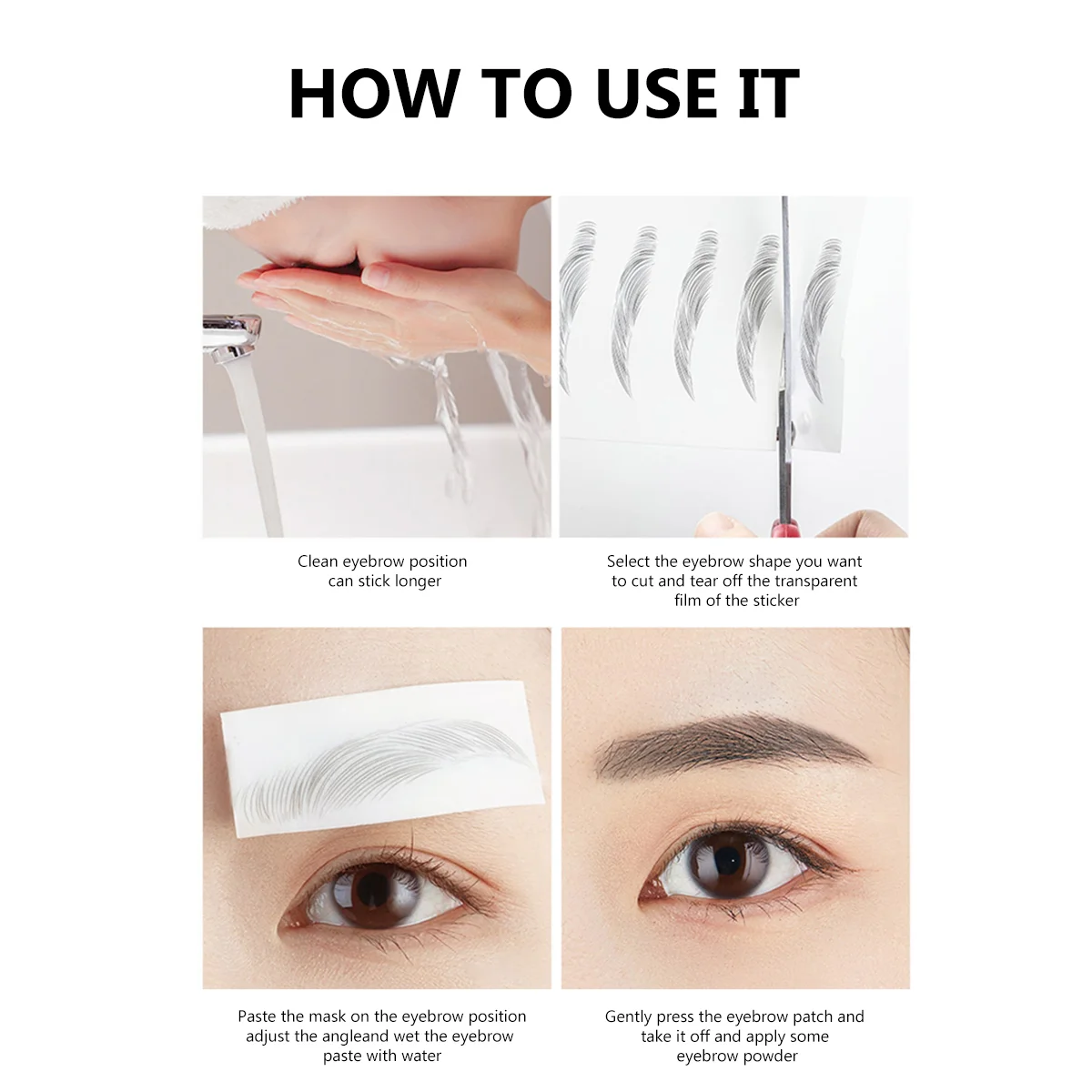 HOW TO USE IT

Clean eyebrow position can stick longer

Select the eyebrow shape you want to cut and tear off the transparent film of the sticker

Paste the mask on the eyebrow position adjust the angleand wet the eyebrow paste with water

Gently press the eyebrow patch and take it off and apply some eyebrow powder