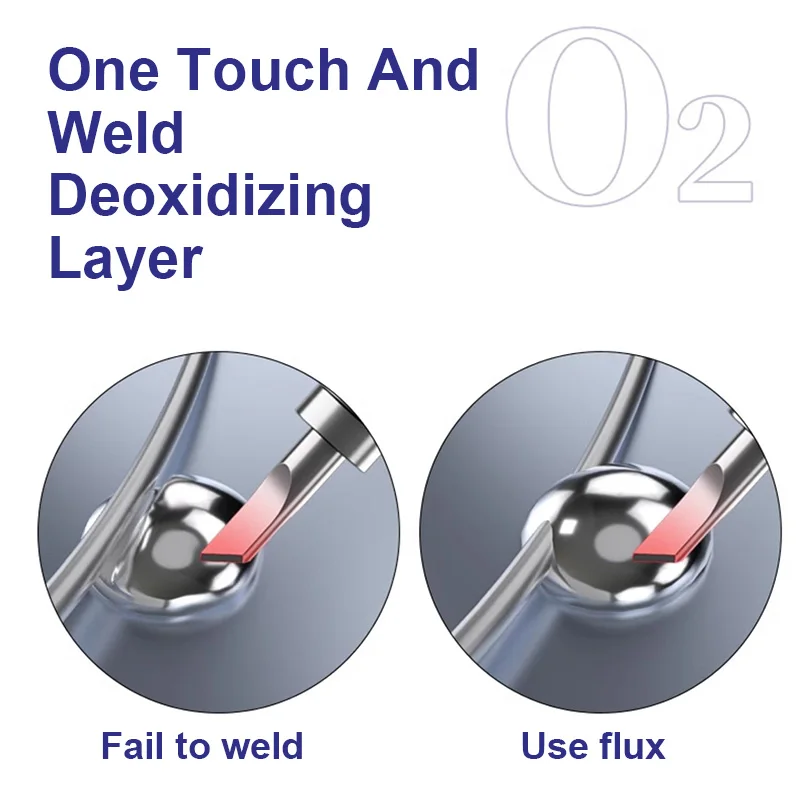 One Touch And Weld Deoxidizing Layer

$O_2$

Fail to weld

Use flux