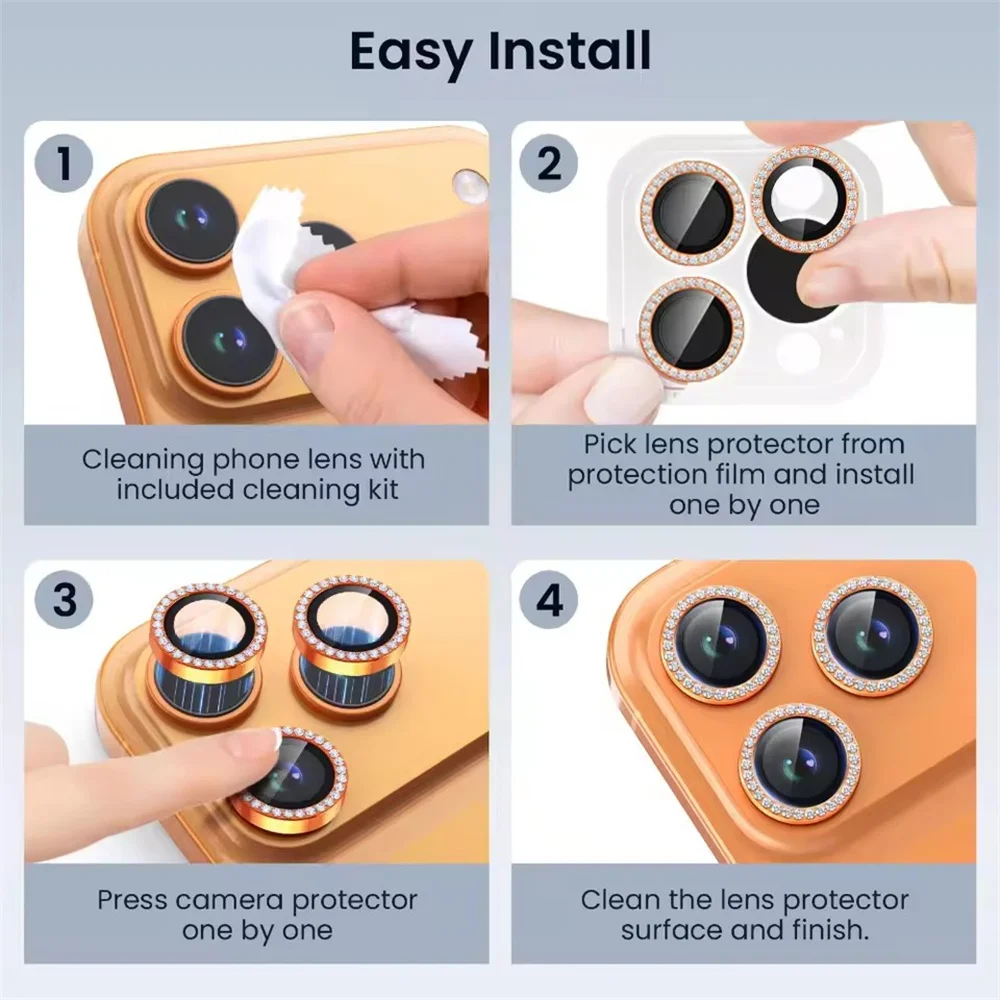 Easy Install

1

Cleaning phone lens with included cleaning kit

2

Pick lens protector from protection film and install one by one

3

Press camera protector one by one

4

Clean the lens protector surface and finish.