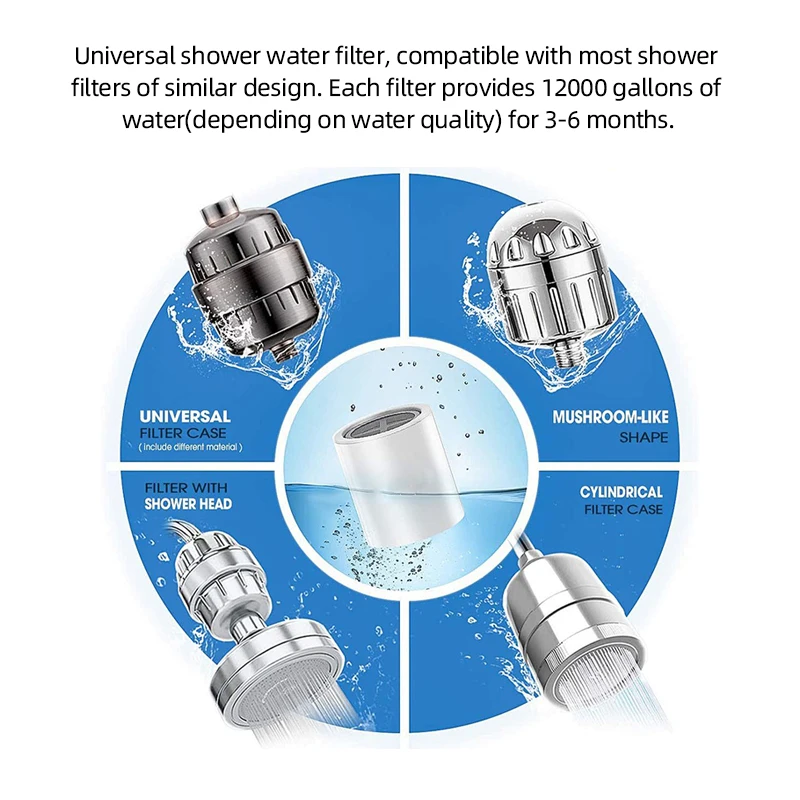 Universal shower water filter, compatible with most shower filters of similar design. Each filter provides 12000 gallons of water(depending on water quality) for 3-6 months.

UNIVERSAL
FILTER CASE
( include different material )

MUSHROOM-LIKE
SHAPE

FILTER WITH
SHOWER HEAD

CYLINDRICAL
FILTER CASE