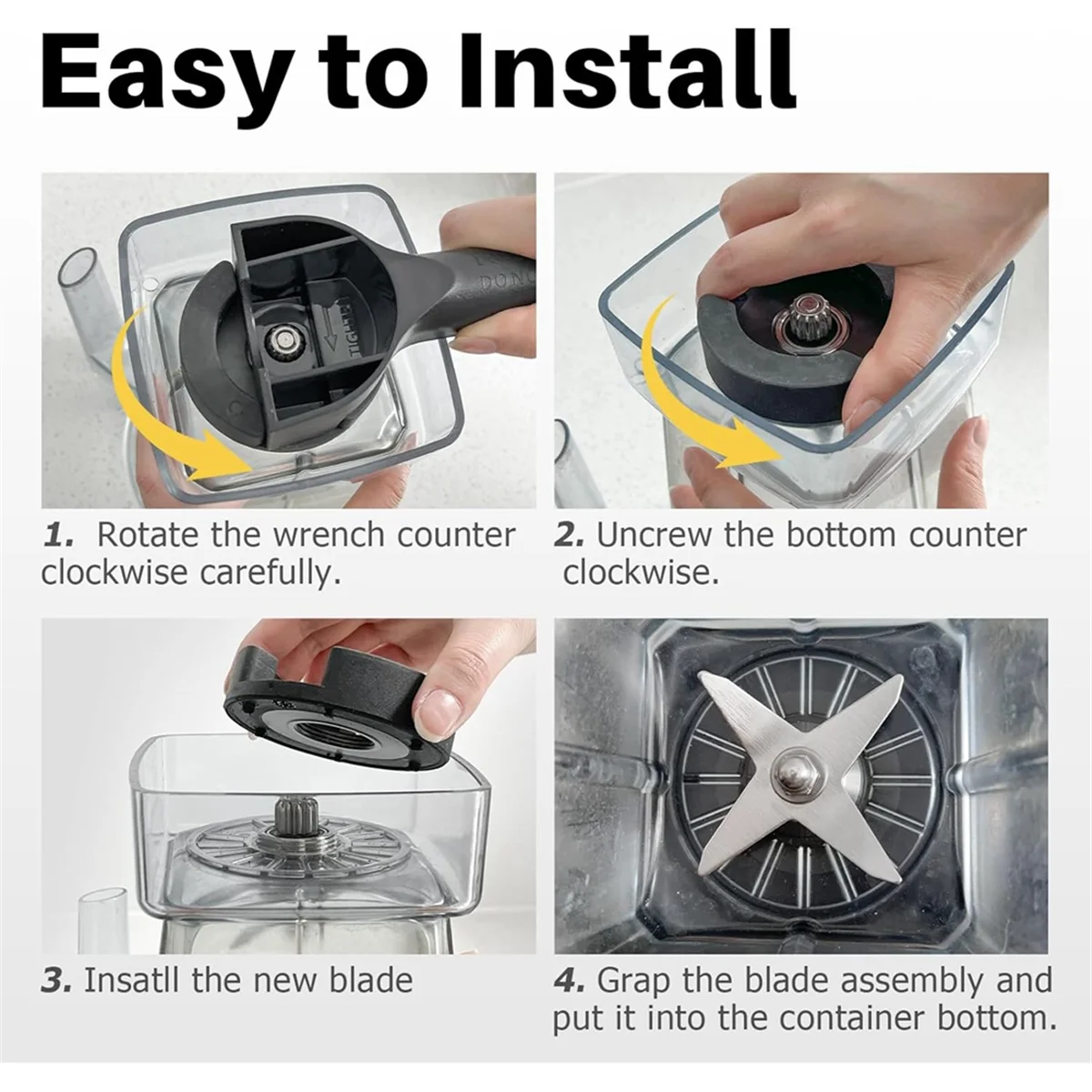 Easy to Install

1. Rotate the wrench counter clockwise carefully.

2. Uncrew the bottom counter clockwise.

3. Insatll the new blade

4. Grap the blade assembly and put it into the container bottom.