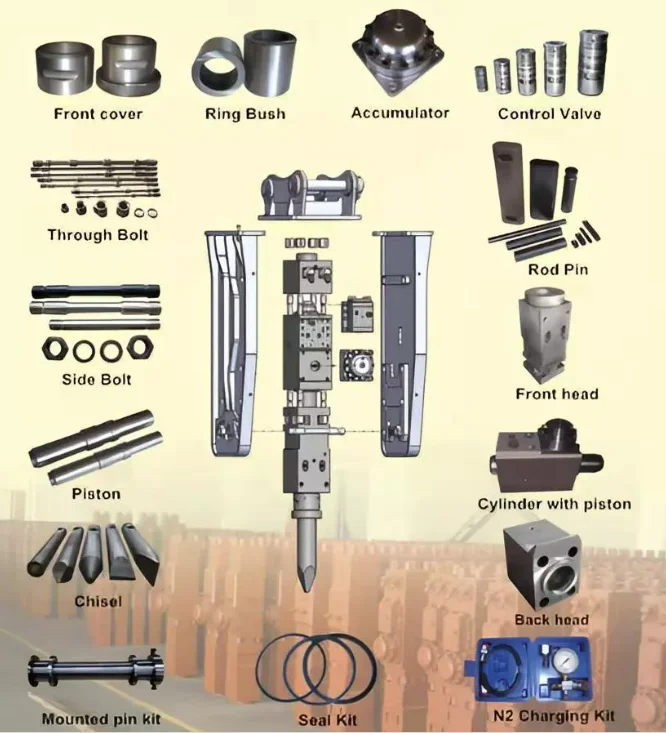 Front cover
Ring Bush
Accumulator
Control Valve
Through Bolt
Rod Pin
Side Bolt
Front head
Piston
Cylinder with piston
Chisel
Back head
Mounted pin kit
Seal Kit
N2 Charging Kit