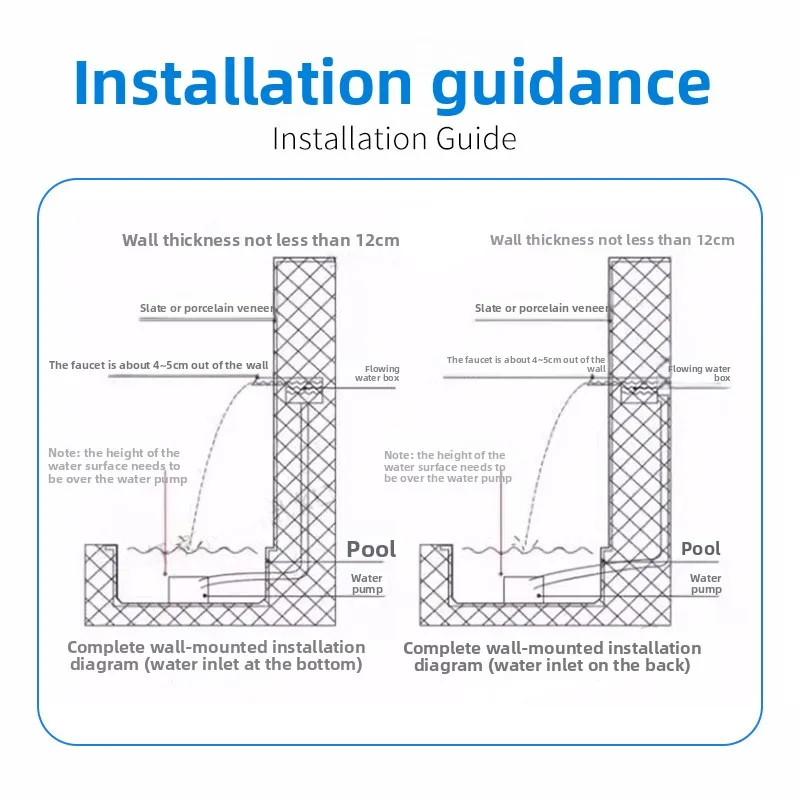 Installation guidance
Installation Guide

Wall thickness not less than 12cm

Slate or porcelain veneer

The faucet is about 4~5cm out of the wall

Flowing water box

Note: the height of the water surface needs to be over the water pump

Pool

Water pump

Complete wall-mounted installation diagram (water inlet at the bottom)

Wall thickness not less than 12cm

Slate or porcelain veneer

The faucet is about 4~5cm out of the wall

Flowing water box

Note: the height of the water surface needs to be over the water pump

Pool

Water pump

Complete wall-mounted installation diagram (water inlet on the back)