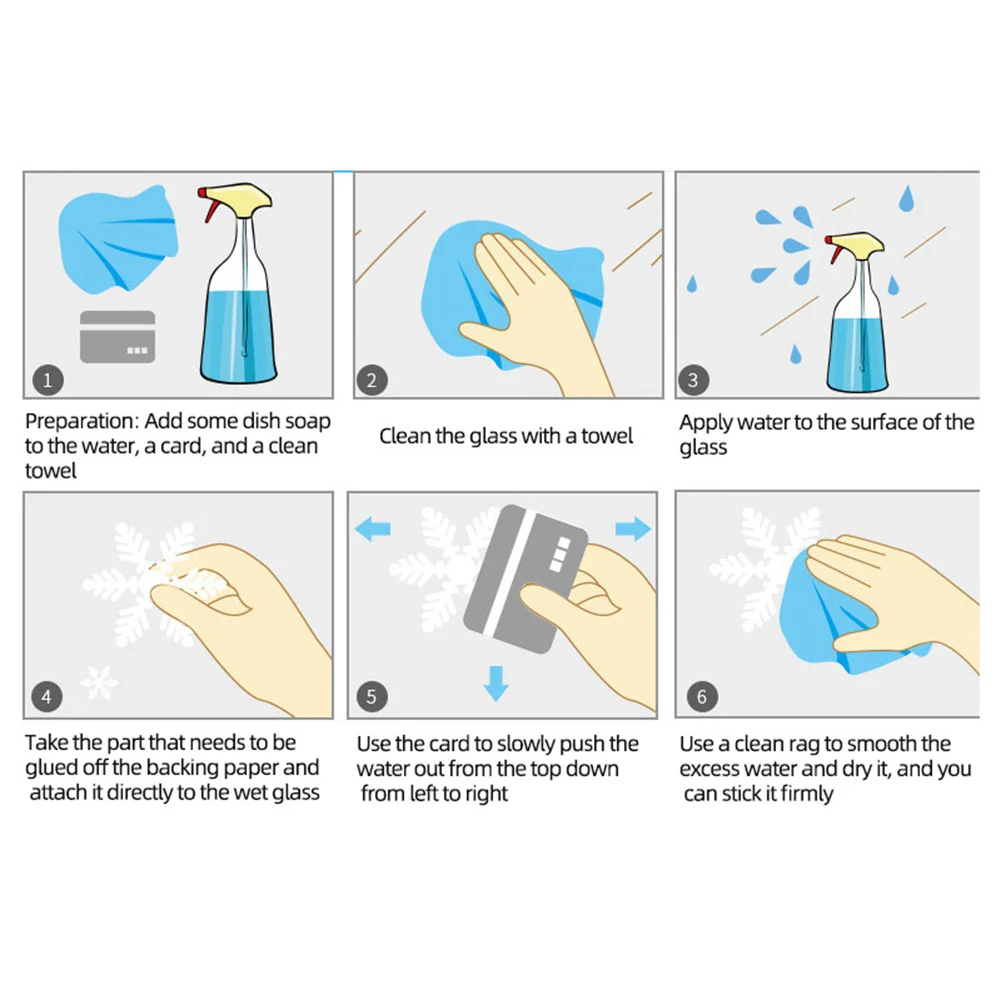 1

Preparation: Add some dish soap to the water, a card, and a clean towel

2

Clean the glass with a towel

3

Apply water to the surface of the glass

4

Take the part that needs to be glued off the backing paper and attach it directly to the wet glass

5

Use the card to slowly push the water out from the top down from left to right

6

Use a clean rag to smooth the excess water and dry it, and you can stick it firmly