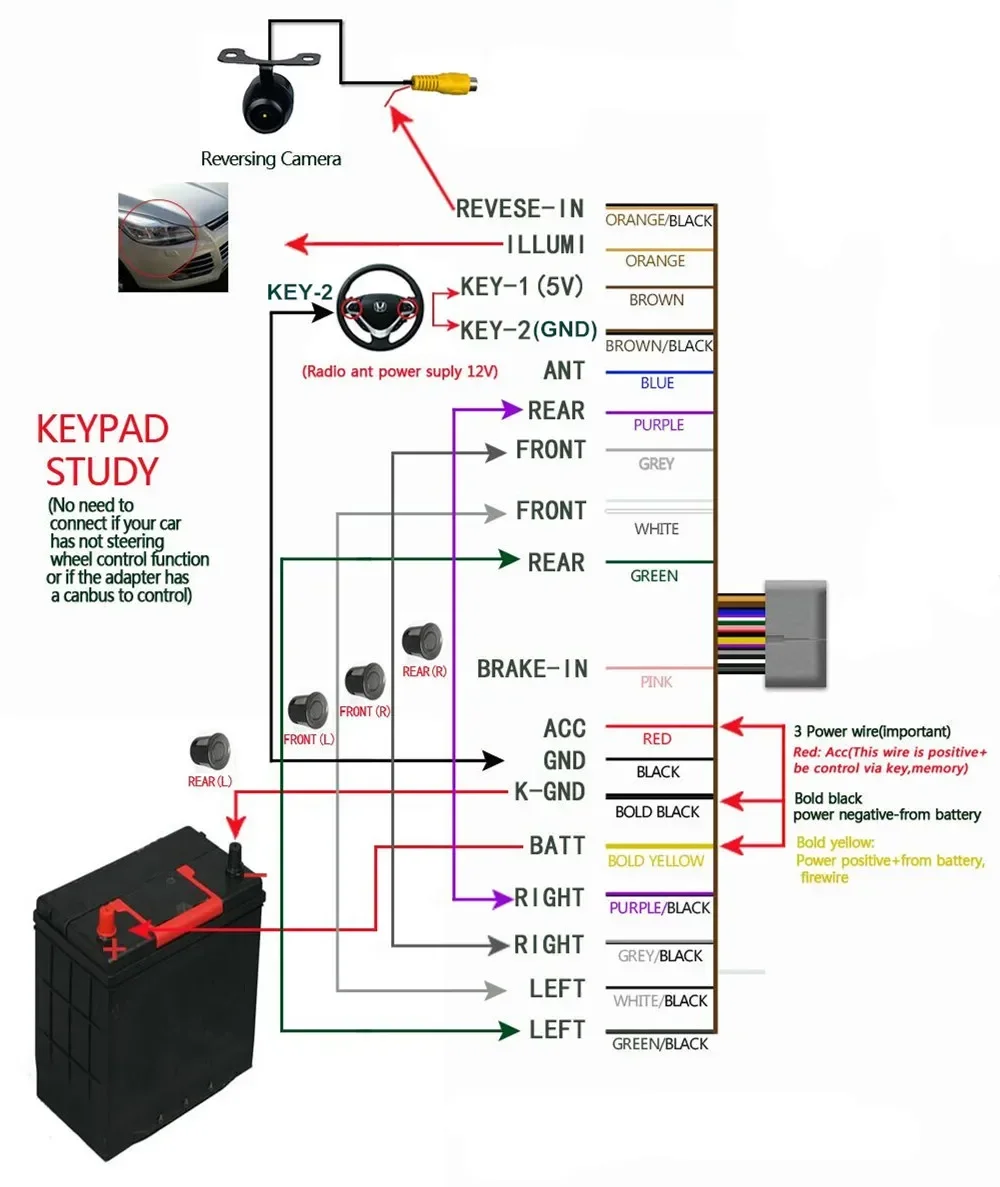 Reversing Camera

REVESE-IN
ORANGE/BLACK
ILLUMI
ORANGE
KEY-2
KEY-1 (5V)
BROWN
KEY-2(GND)
BROWN/BLACK
(Radio ant power suply 12V)
ANT
BLUE
REAR
PURPLE
FRONT
GREY
FRONT
WHITE
REAR
GREEN

KEYPAD STUDY
(No need to connect if your car has not steering wheel control function or if the adapter has a canbus to control)

REAR (R)
FRONT (R)
FRONT (L)
REAR (L)

BRAKE-IN
PINK
ACC
RED
GND
BLACK
K-GND
BOLD BLACK
BATT
BOLD YELLOW
RIGHT
PURPLE/BLACK
RIGHT
GREY/BLACK
LEFT
WHITE/BLACK
LEFT
GREEN/BLACK

3 Power wire(important)
Red: Acc(This wire is positive+ be control via key,memory)
Bold black power negative-from battery
Bold yellow: Power positive+from battery, firewire

+
-