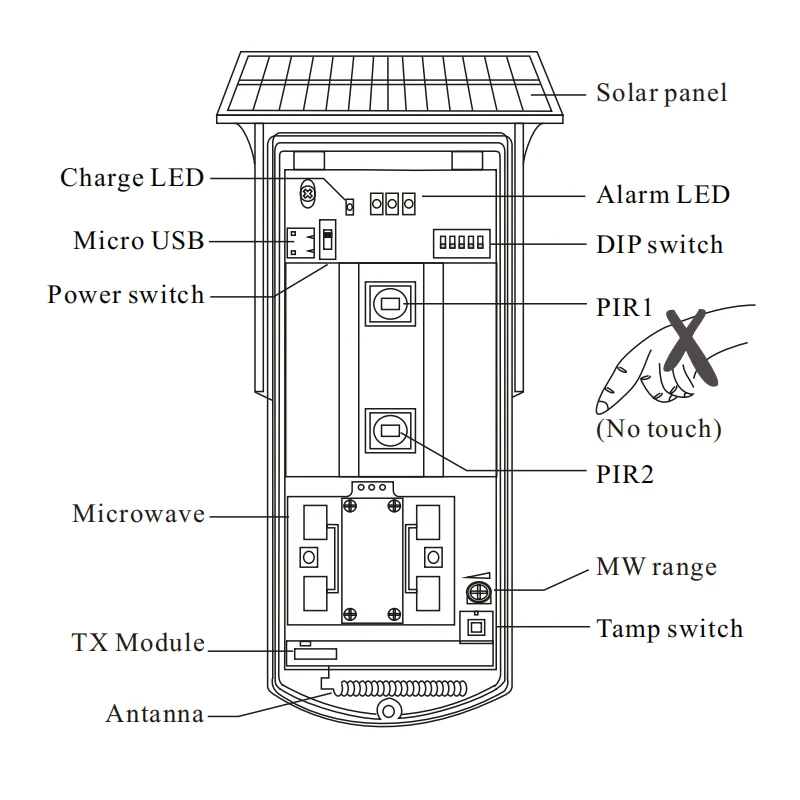 Solar panel

Charge LED

Alarm LED

Micro USB

DIP switch

Power switch

PIR1

(No touch)

PIR2

Microwave

MW range

Tamp switch

TX Module

Antanna