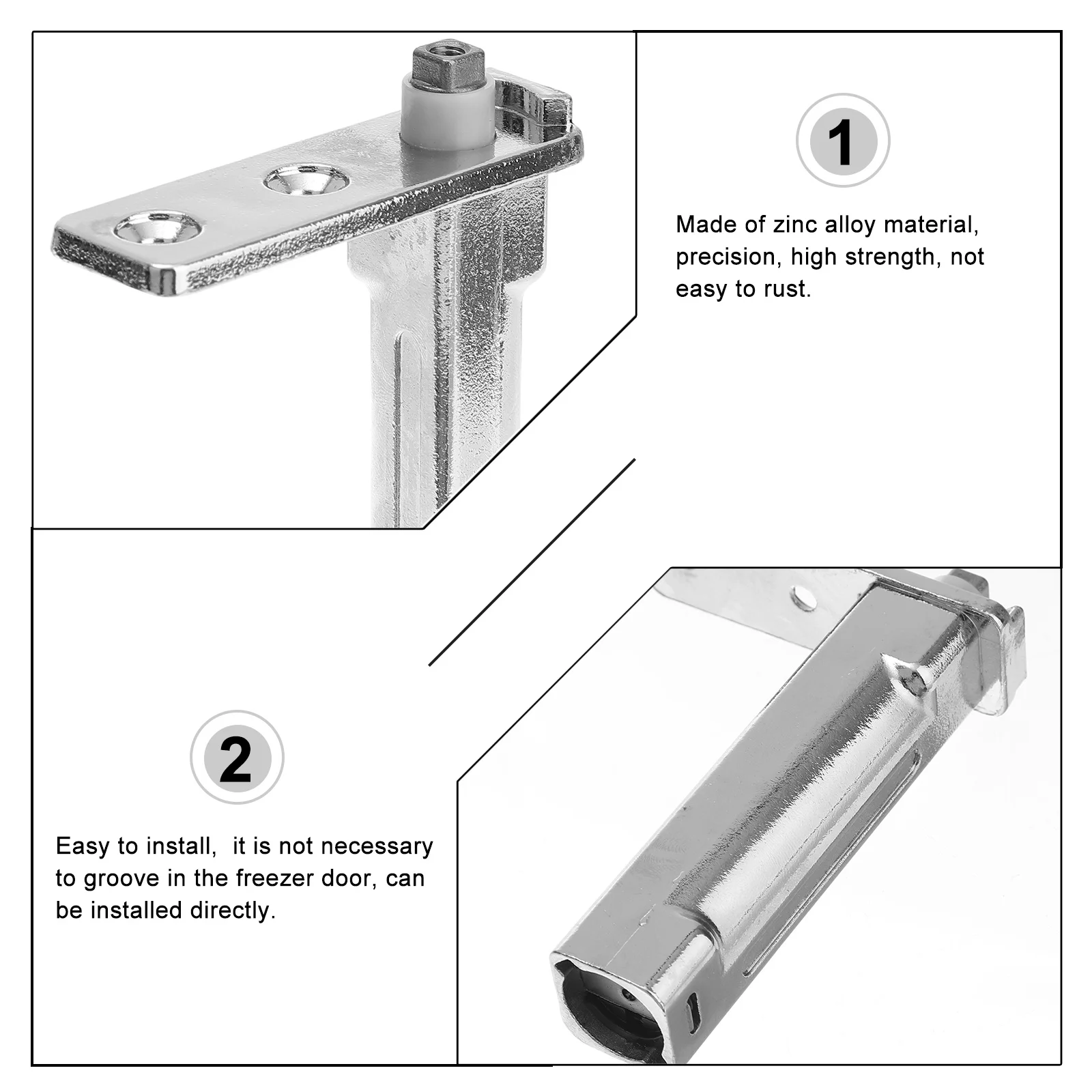 1

Made of zinc alloy material, precision, high strength, not easy to rust.

2

Easy to install,  it is not necessary to groove in the freezer door, can be installed directly.