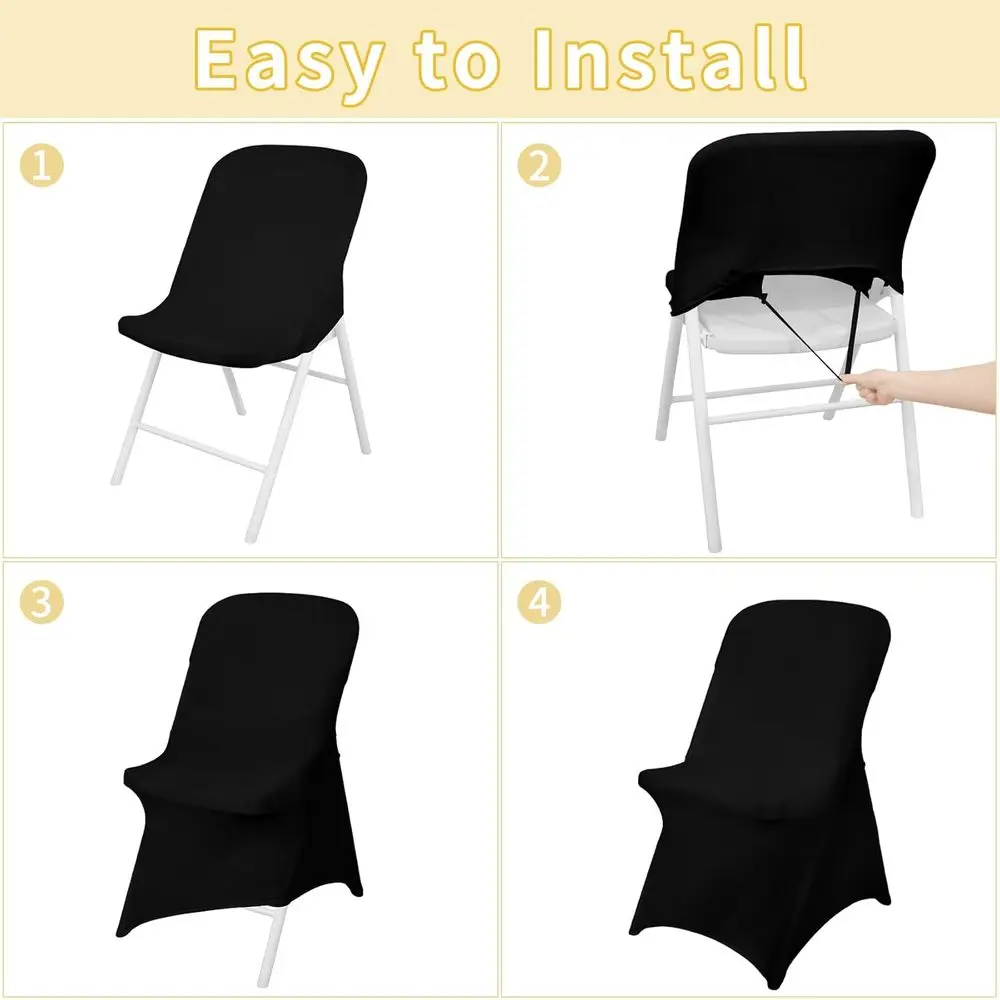 Easy to Install

1

2

3

4