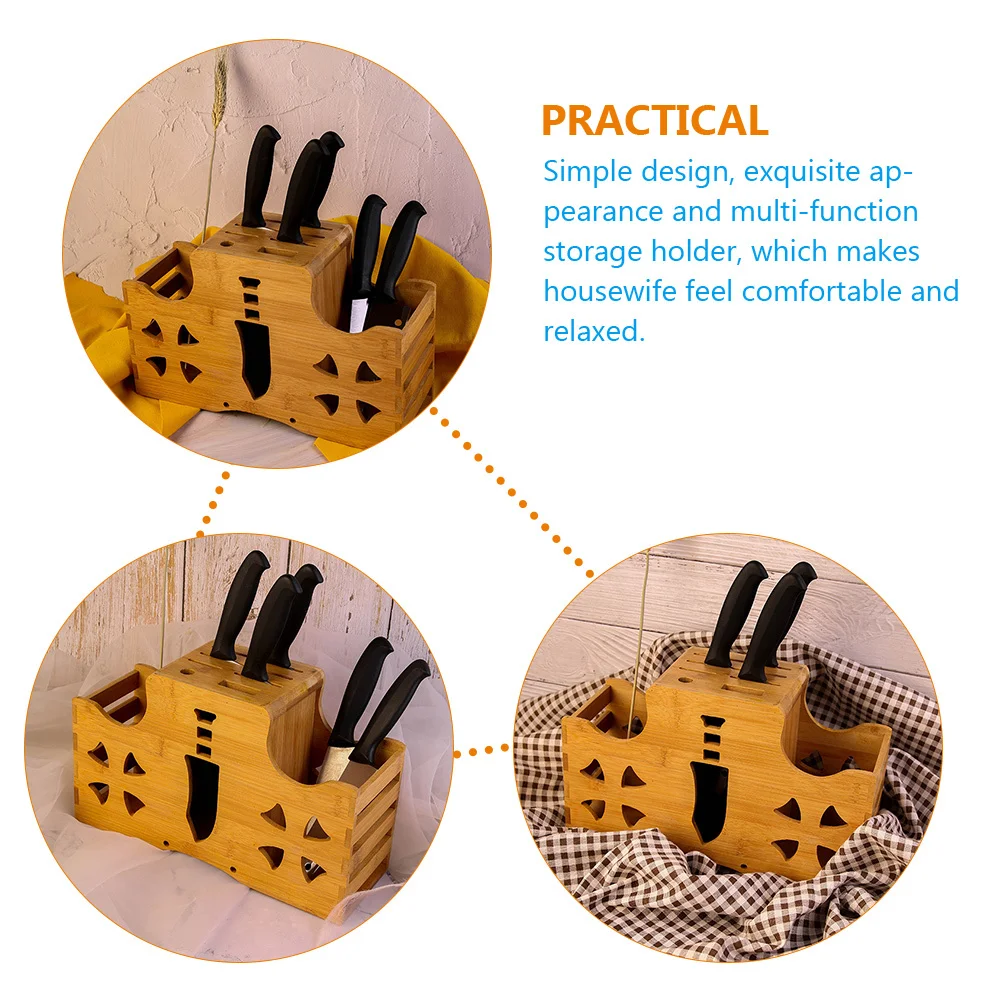 PRACTICAL

Simple design, exquisite appearance and multi-function storage holder, which makes housewife feel comfortable and relaxed.