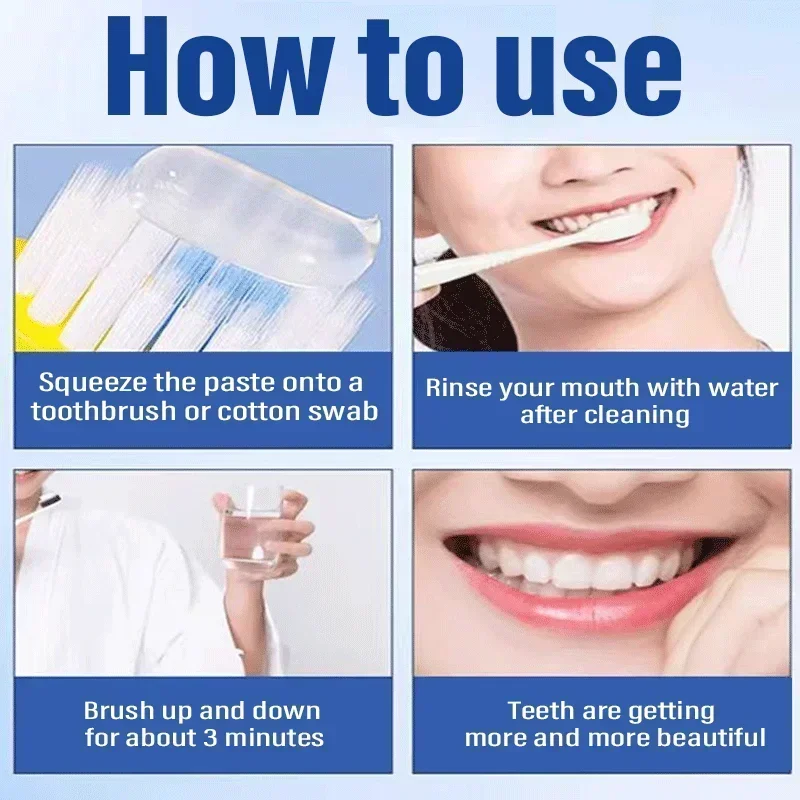 How to use

Squeeze the paste onto a toothbrush or cotton swab

Rinse your mouth with water after cleaning

Brush up and down for about 3 minutes

Teeth are getting more and more beautiful