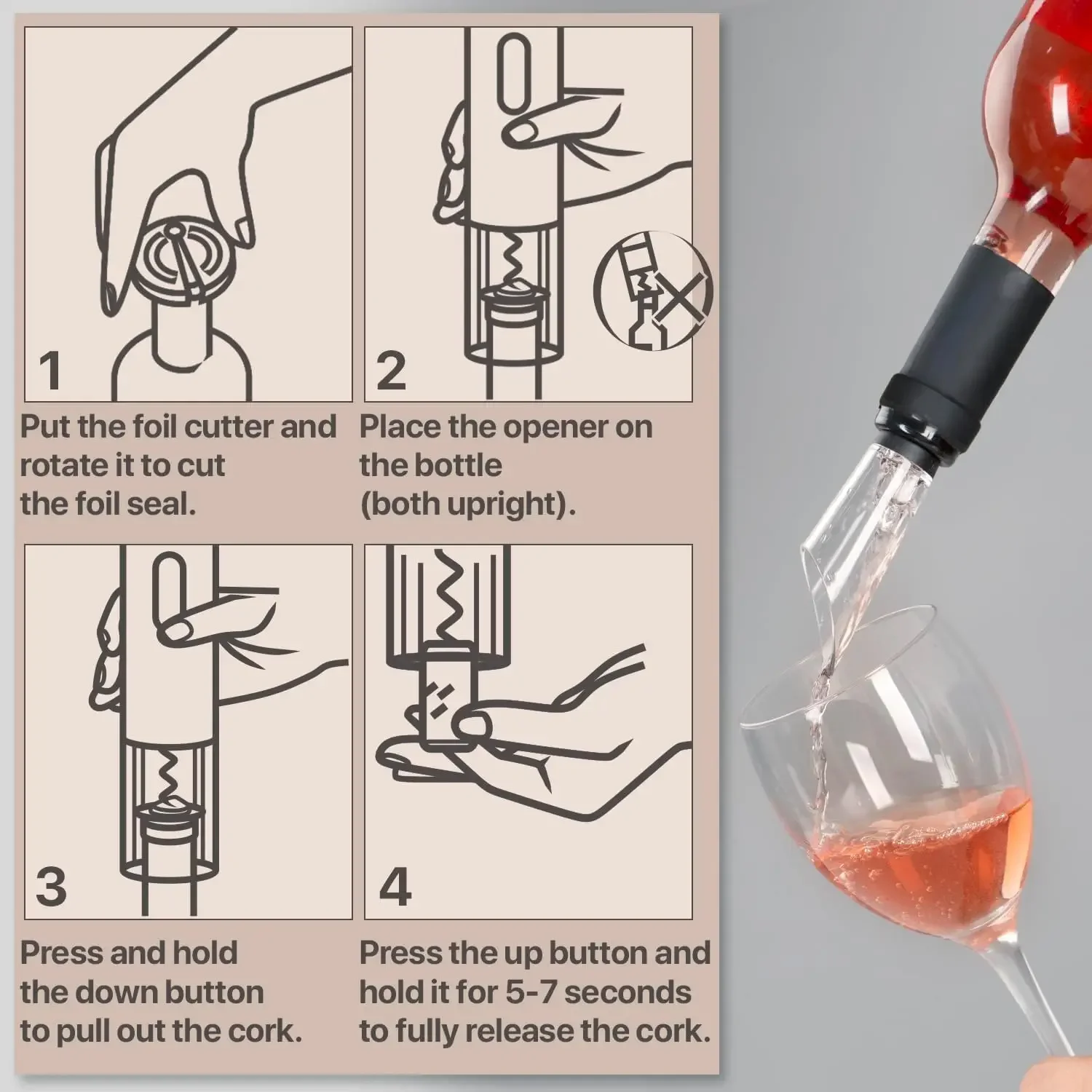 1

Put the foil cutter and rotate it to cut the foil seal.

2

Place the opener on the bottle (both upright).

3

Press and hold the down button to pull out the cork.

4

Press the up button and hold it for 5-7 seconds to fully release the cork.